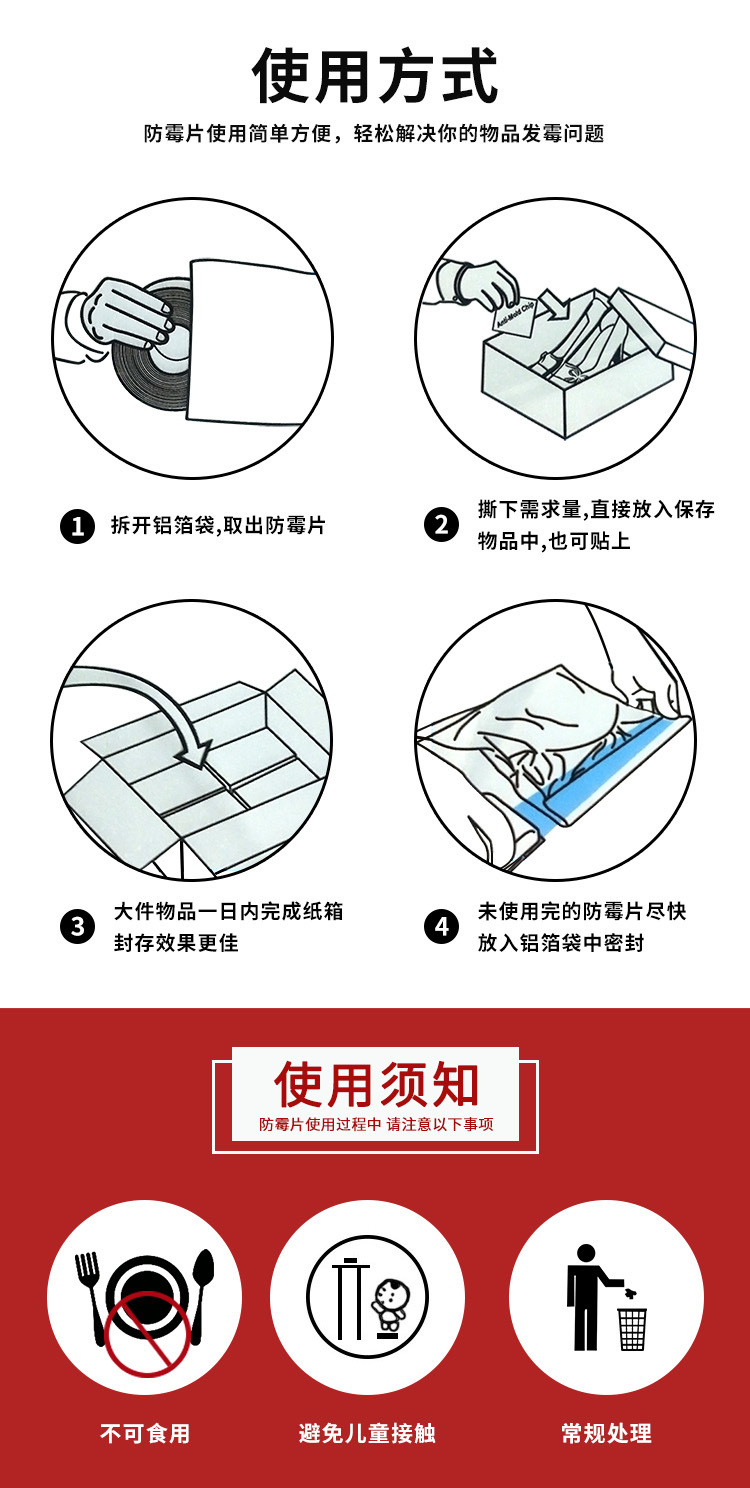 使用方式

防霉片使用简单方便，轻松解决你的物品发霉问题

Anti-Mold Chip

1 拆开铝箔袋,取出防霉片

2 撕下需求量,直接放入保存物品中,也可贴上

3 大件物品一日内完成纸箱封存效果更佳

4 未使用完的防霉片尽快放入铝箔袋中密封

使用须知

防霉片使用过程中 请注意以下事项

不可食用

避免儿童接触

常规处理