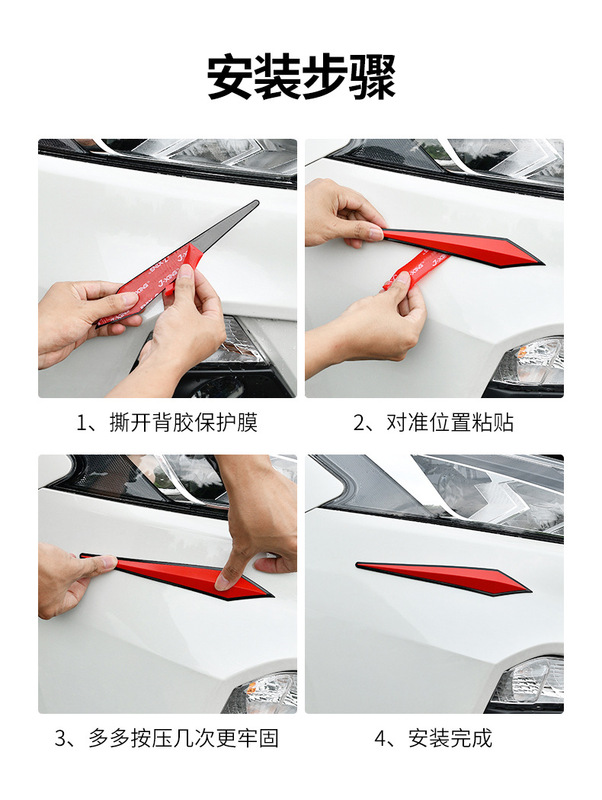 安装步骤

1、撕开背胶保护膜

2、对准位置粘贴

3、多多按压几次更牢固

4、安装完成