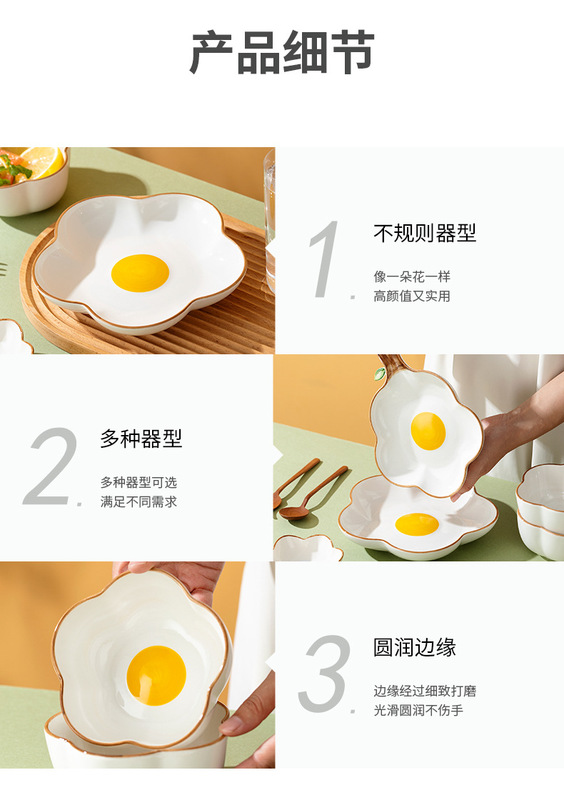 产品细节

1.

不规则器型

像一朵花一样
高颜值又实用

2.

多种器型

多种器型可选
满足不同需求

3.

圆润边缘

边缘经过细致打磨
光滑圆润不伤手