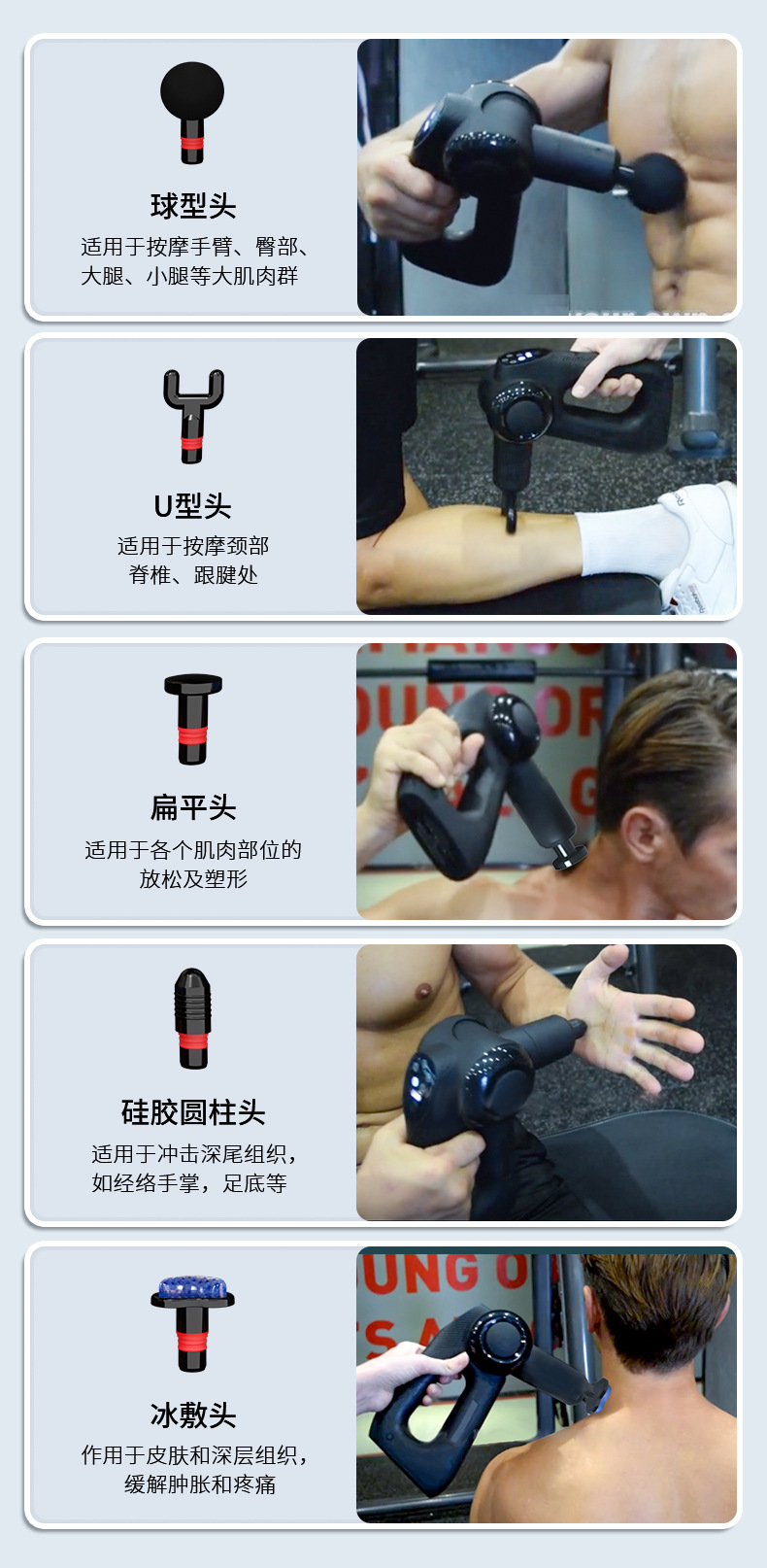 球型头

适用于按摩手臂、臀部、大腿、小腿等大肌肉群

U型头

适用于按摩颈部脊椎、跟腱处

扁平头

适用于各个肌肉部位的放松及塑形

硅胶圆柱头

适用于冲击深尾组织，如经络手掌，足底等

冰敷头

作用于皮肤和深层组织，缓解肿胀和疼痛