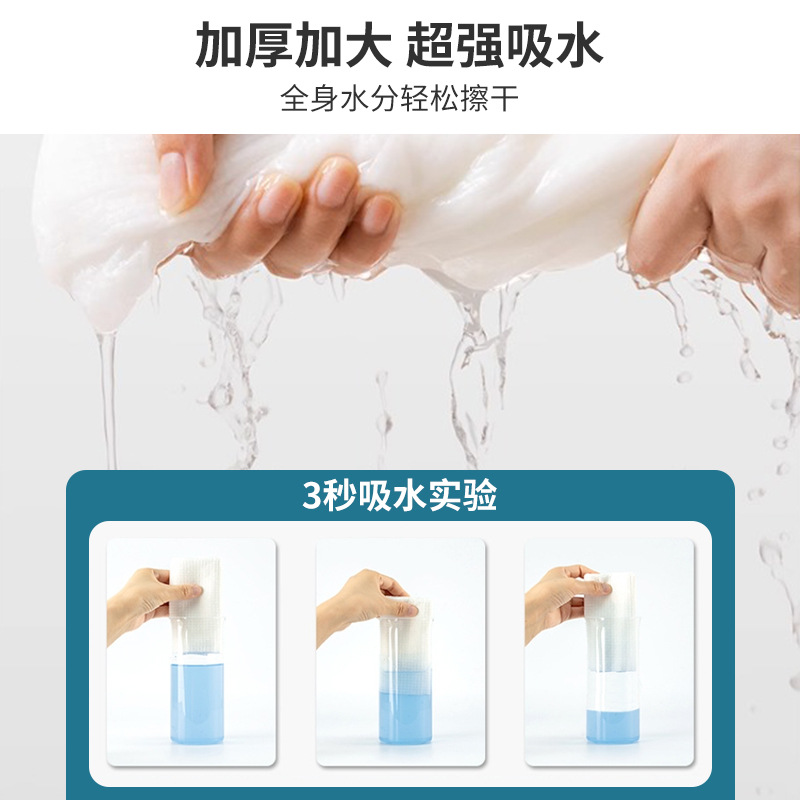 加厚加大 超强吸水

全身水分轻松擦干

3秒吸水实验