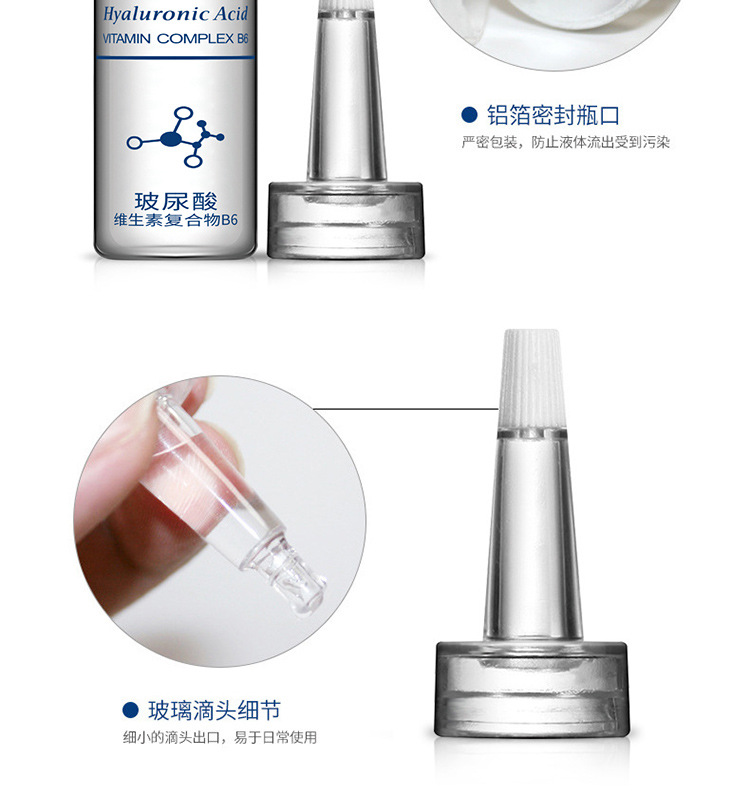 Hyaluronic Acid
VITAMIN COMPLEX B6

玻尿酸
维生素复合物B6

● 铝箔密封瓶口
严密包装，防止液体流出受到污染

● 玻璃滴头细节
细小的滴头出口，易于日常使用