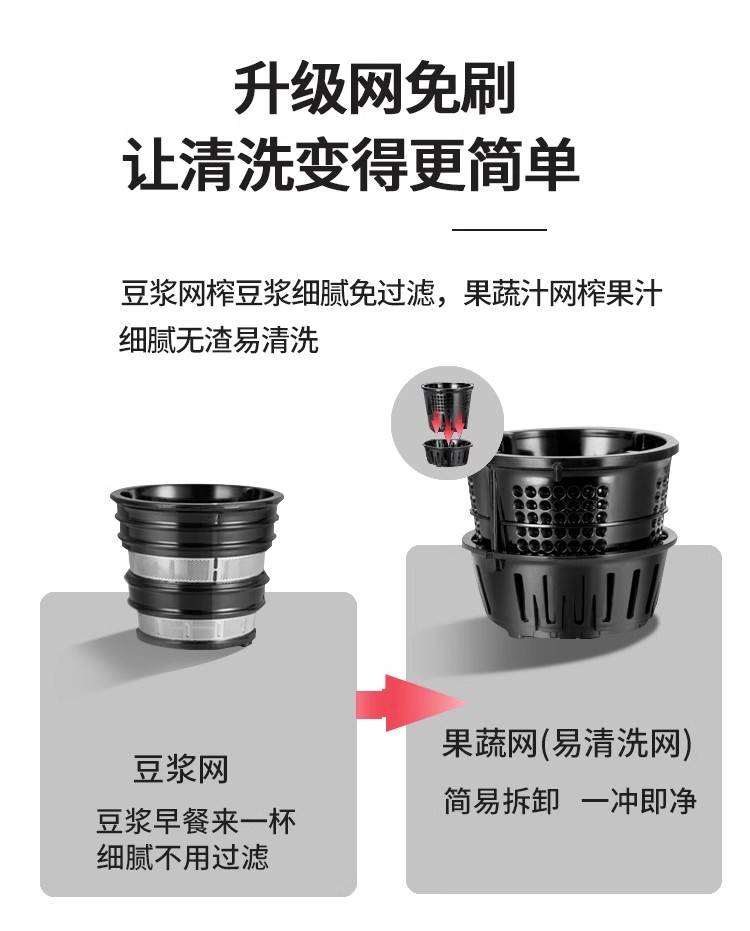 升级网免刷
让清洗变得更简单

豆浆网榨豆浆细腻免过滤，果蔬汁网榨果汁细腻无渣易清洗

豆浆网

豆浆早餐来一杯
细腻不用过滤

果蔬网(易清洗网)

简易拆卸 一冲即净