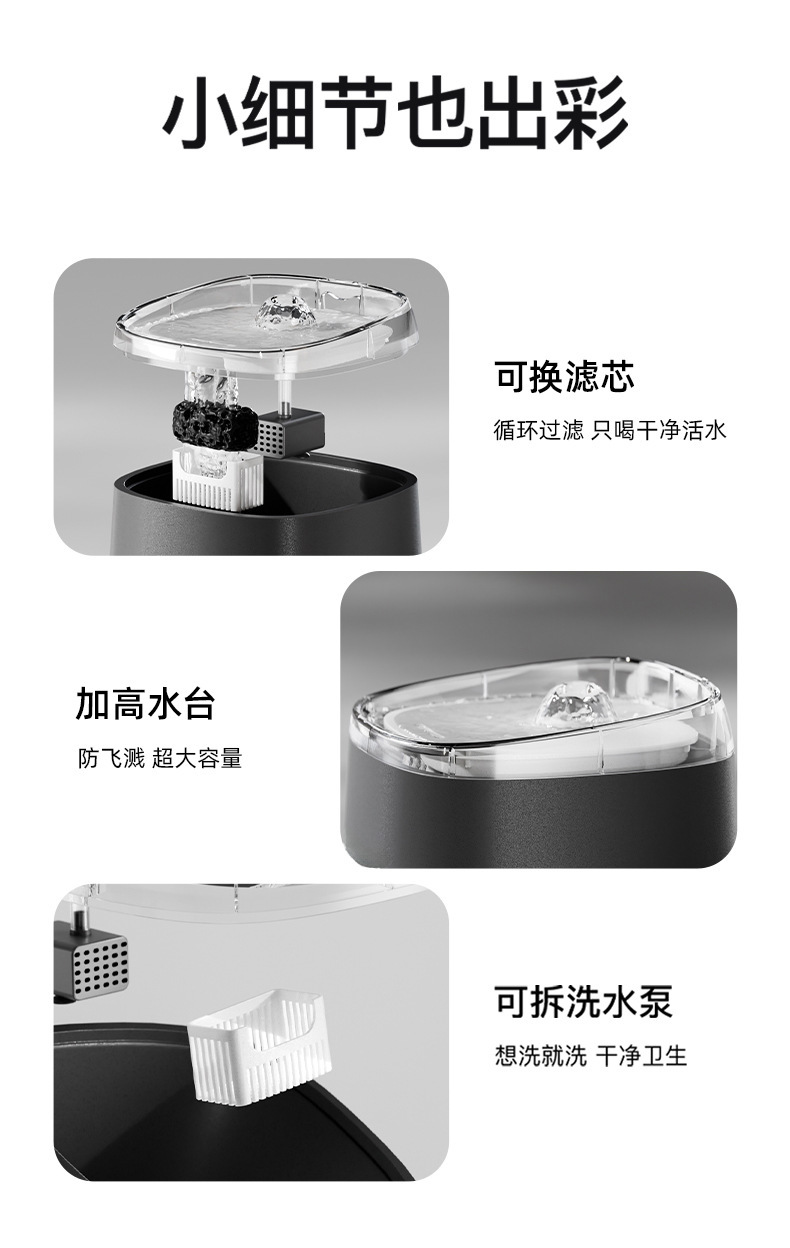 小细节也出彩

可换滤芯

循环过滤 只喝干净活水

加高水台

防飞溅 超大容量

可拆洗水泵

想洗就洗 干净卫生