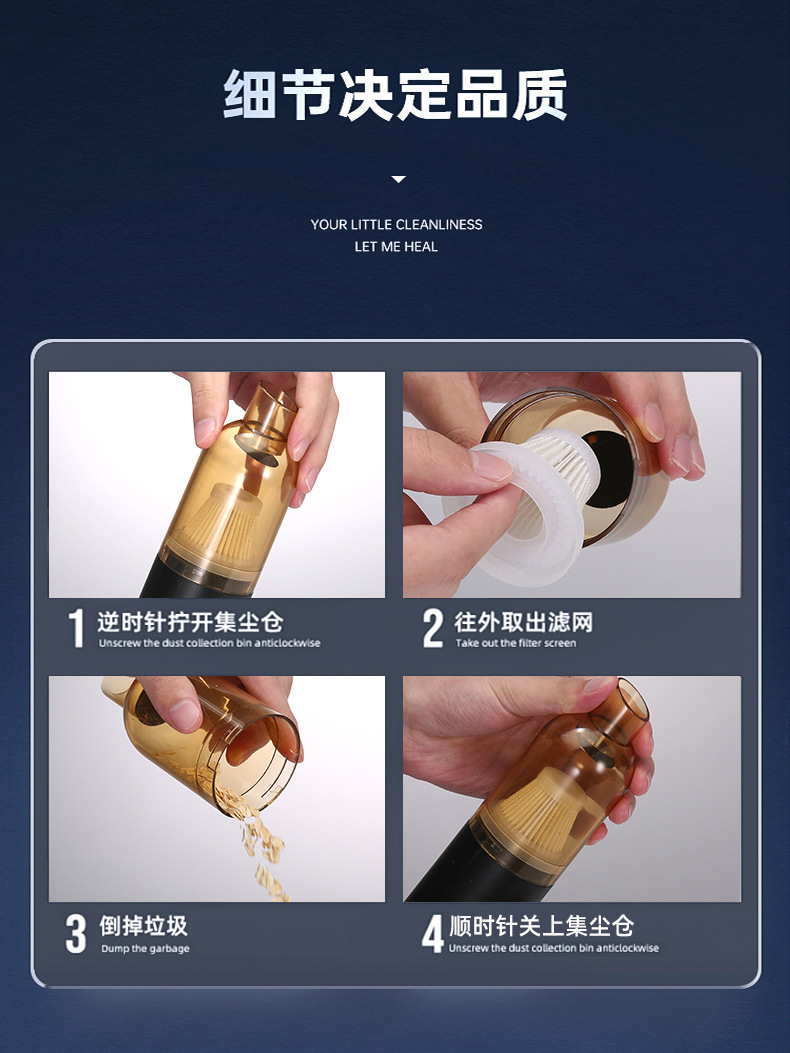 细节决定品质

YOUR LITTLE CLEANLINESS
LET ME HEAL

1 逆时针拧开集尘仓
Unscrew the dust collection bin anticlockwise

2 往外取出滤网
Take out the filter screen

3 倒掉垃圾
Dump the garbage

4 顺时针关上集尘仓
Unscrew the dust collection bin anticlockwise