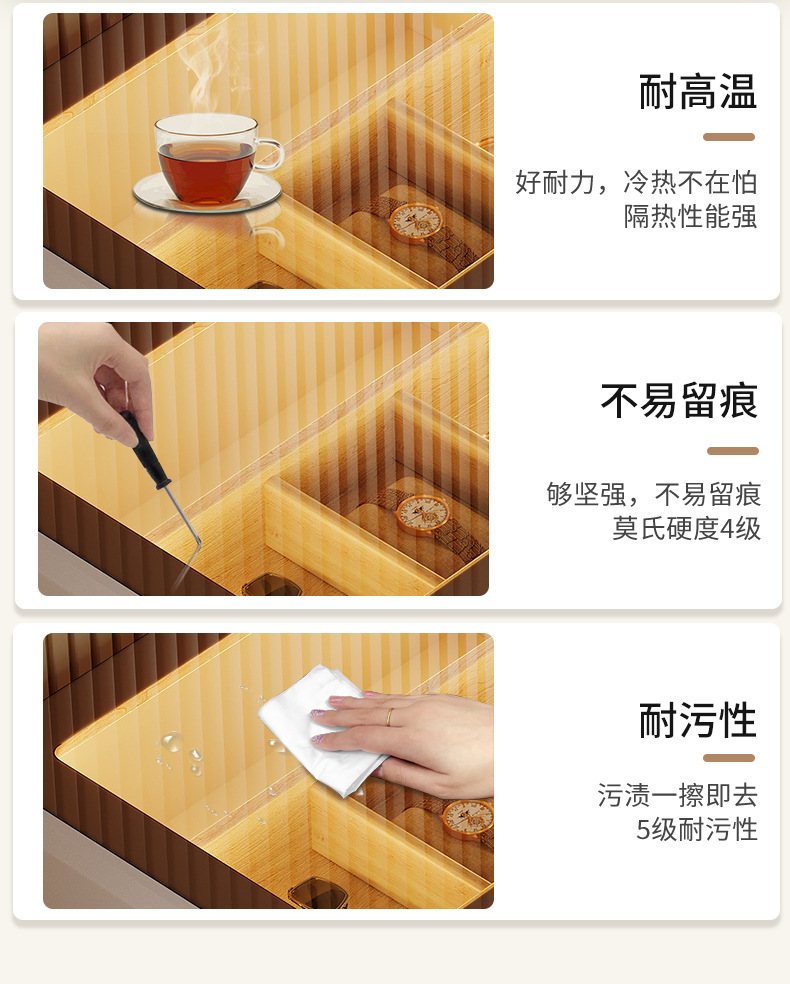 耐高温

好耐力，冷热不在怕
隔热性能强

不易留痕

够坚强，不易留痕
莫氏硬度4级

耐污性

污渍一擦即去
5级耐污性