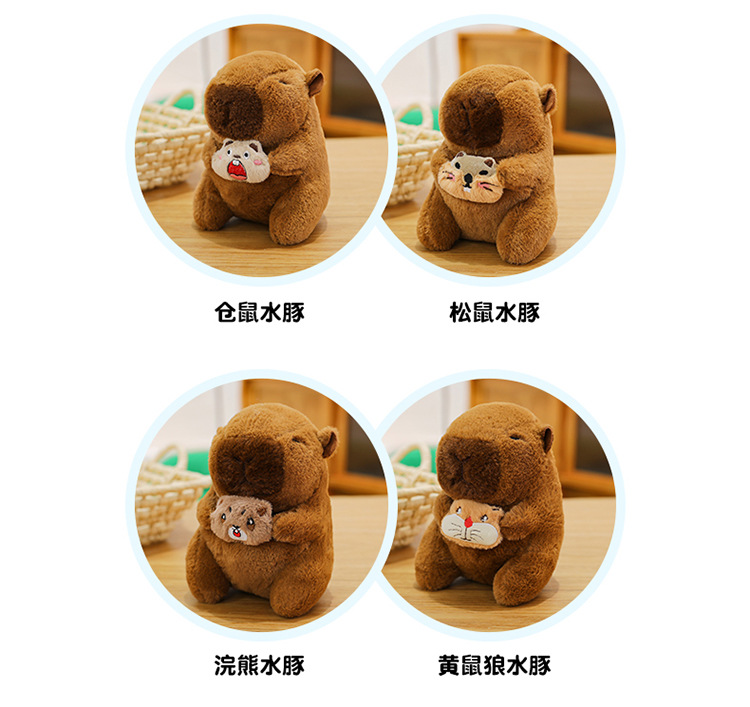 仓鼠水豚

松鼠水豚

浣熊水豚

黄鼠狼水豚