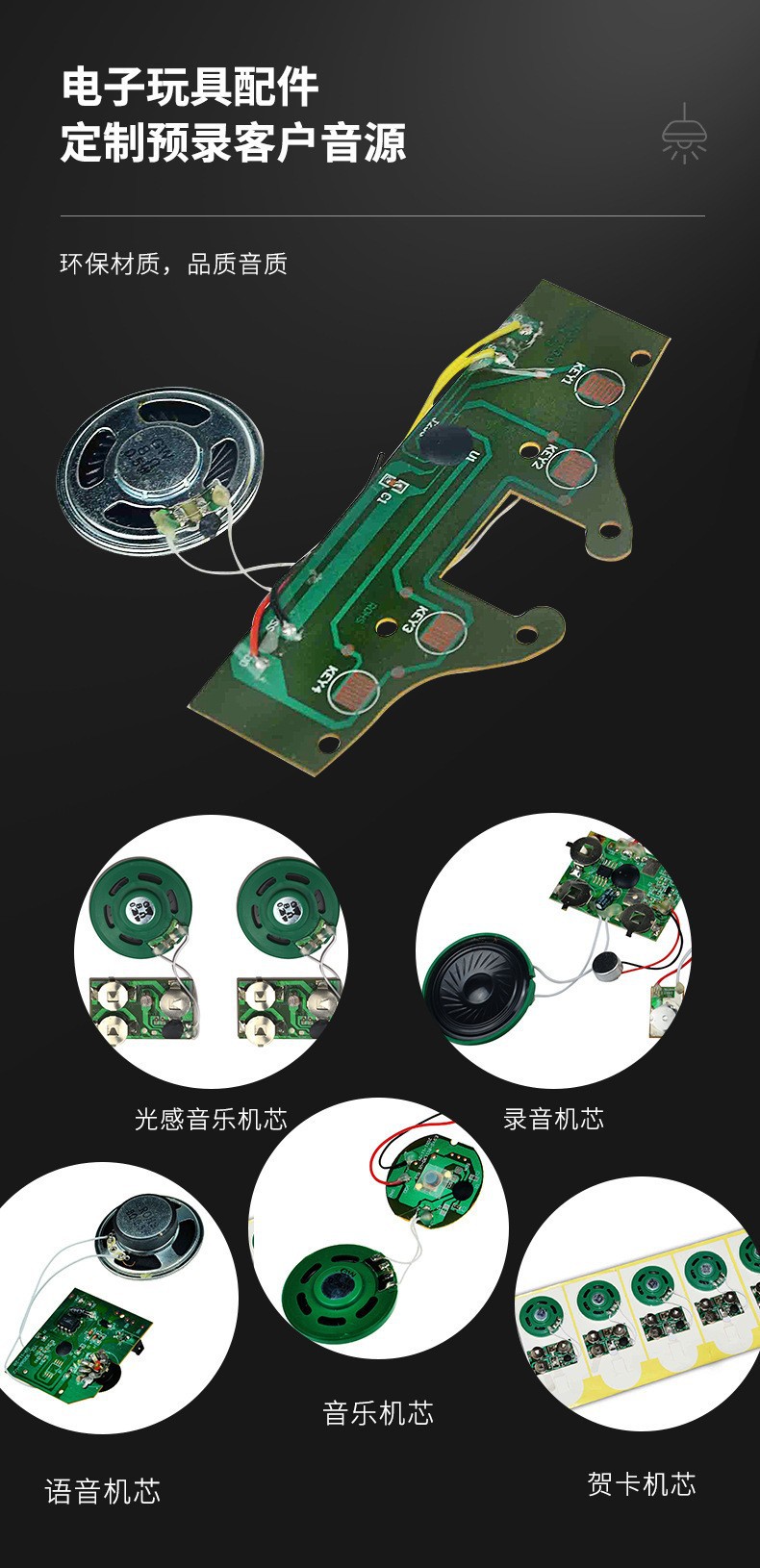 电子玩具配件
定制预录客户音源

环保材质，品质音质

KEY1
KEY2
KEY3
KEY4

光感音乐机芯

录音机芯

音乐机芯

语音机芯

贺卡机芯