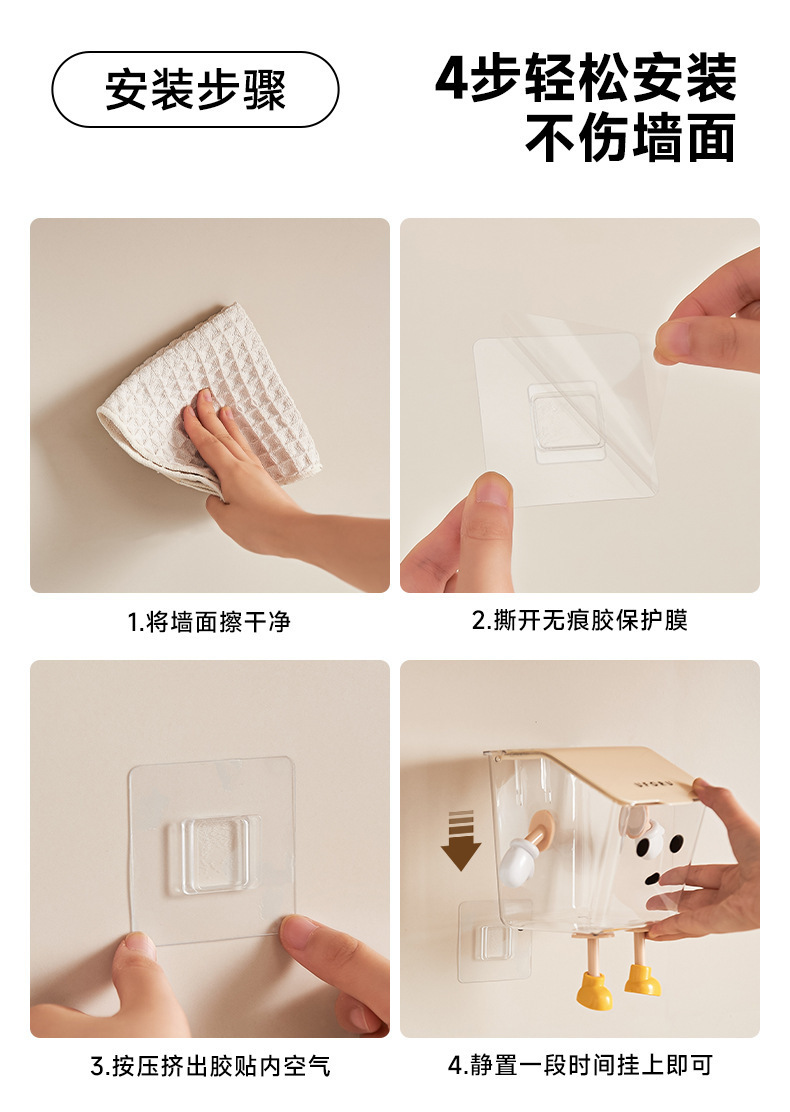 安装步骤

4步轻松安装
不伤墙面

1.将墙面擦干净

2.撕开无痕胶保护膜

3.按压挤出胶贴内空气

4.静置一段时间挂上即可