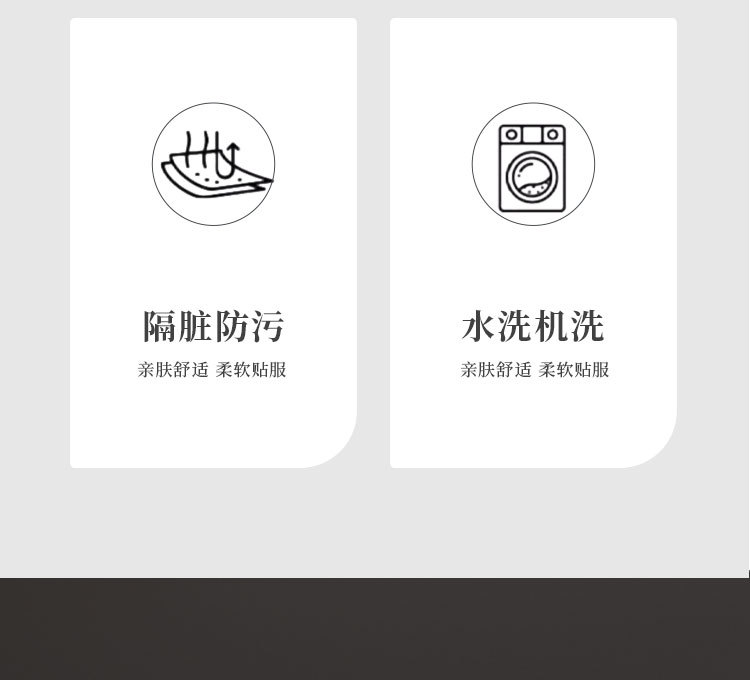 隔脏防污

亲肤舒适 柔软贴服

水洗机洗

亲肤舒适 柔软贴服