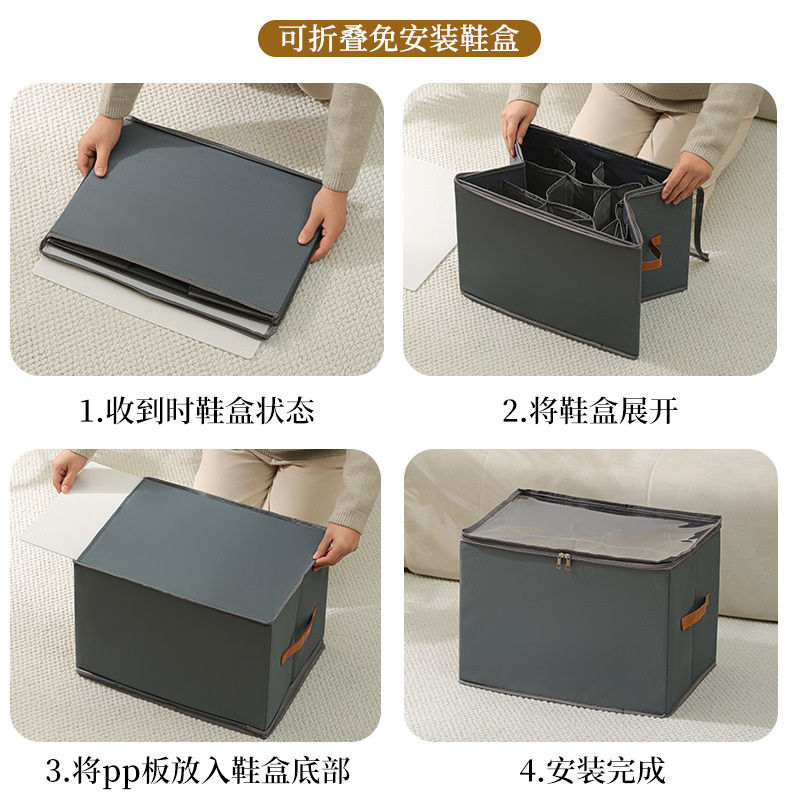 可折叠免安装鞋盒

1.收到时鞋盒状态

2.将鞋盒展开

3.将pp板放入鞋盒底部

4.安装完成