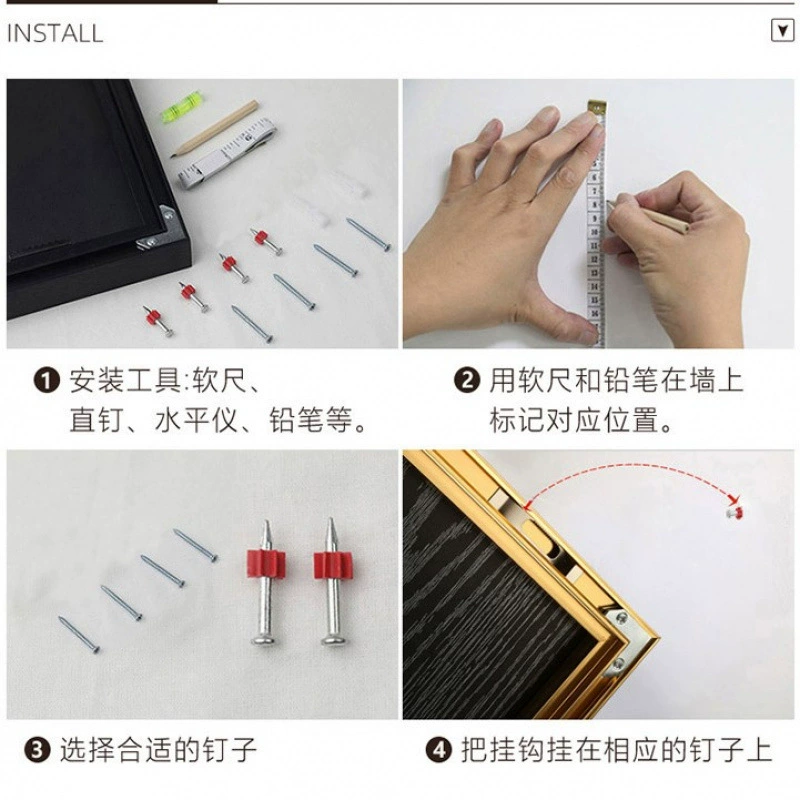 INSTALL

❶ 安装工具:软尺、直钉、水平仪、铅笔等。

❷ 用软尺和铅笔在墙上标记对应位置。

❸ 选择合适的钉子

❹ 把挂钩挂在相应的钉子上