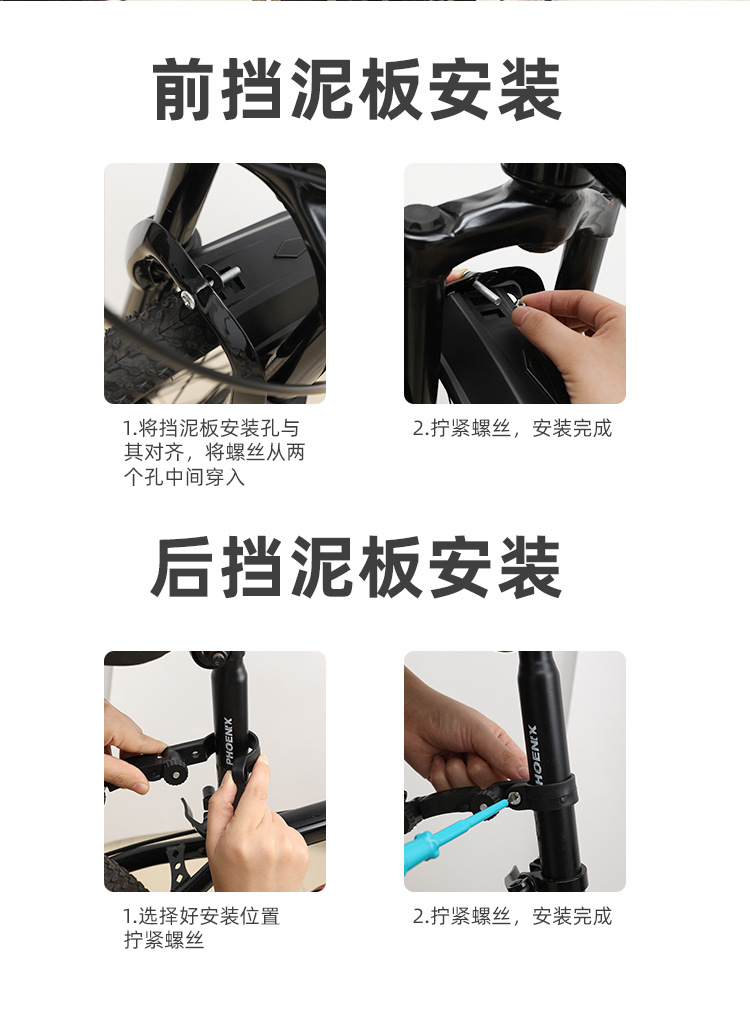 前挡泥板安装

1.将挡泥板安装孔与其对齐，将螺丝从两个孔中间穿入

2.拧紧螺丝，安装完成

后挡泥板安装

PHOENIX

PHOENIX

1.选择好安装位置拧紧螺丝

2.拧紧螺丝，安装完成