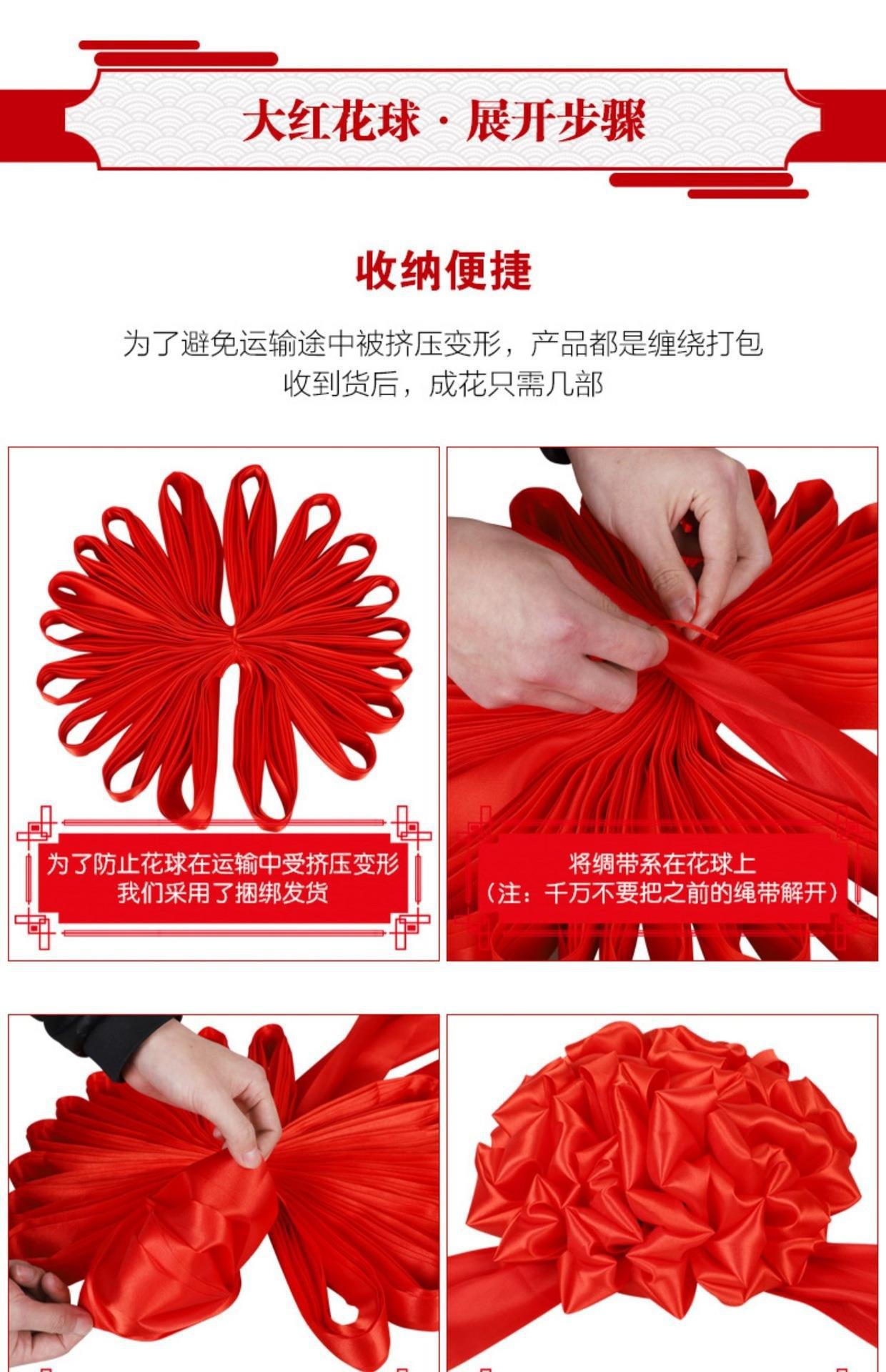 大红花球 · 展开步骤

收纳便捷

为了避免运输途中被挤压变形，产品都是缠绕打包
收到货后，成花只需几部

为了防止花球在运输中受挤压变形
我们采用了捆绑发货

将绸带系在花球上
（注：千万不要把之前的绳带解开）