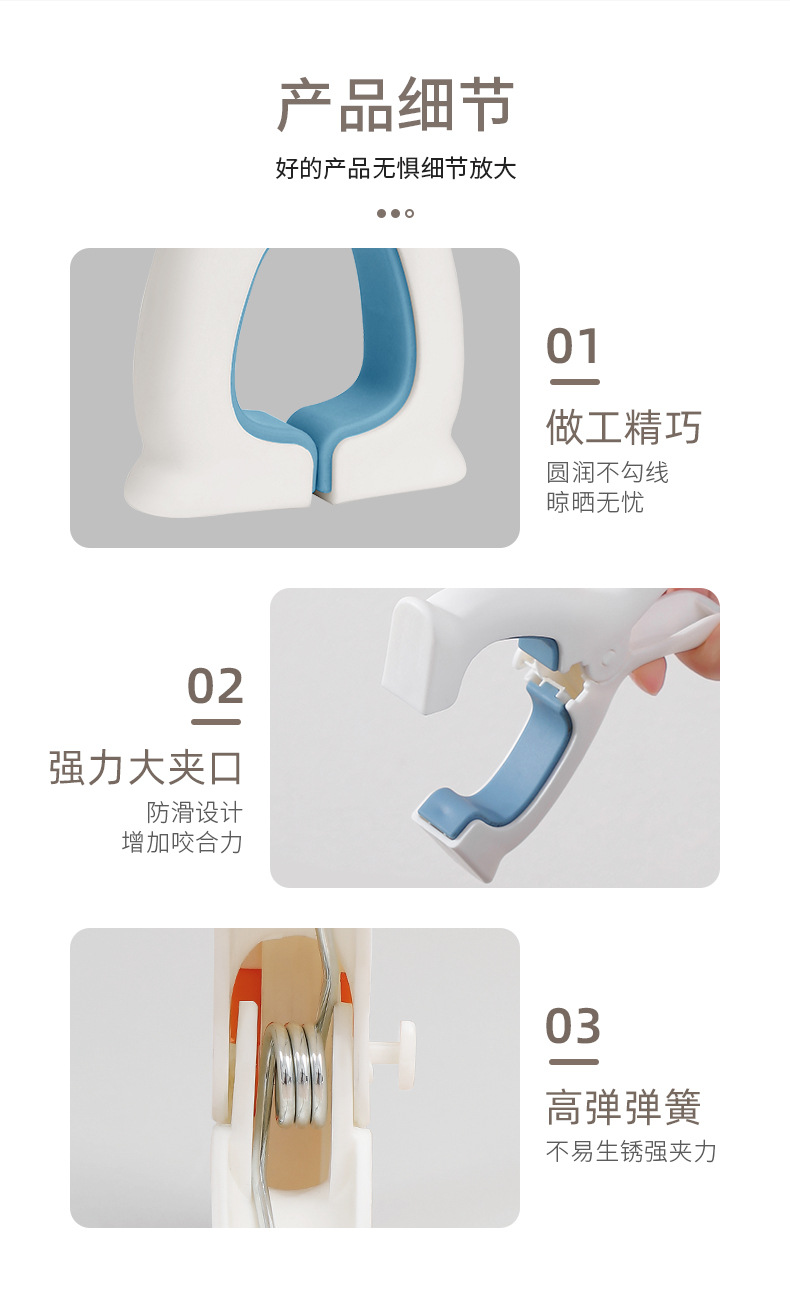 产品细节

好的产品无惧细节放大

01

做工精巧

圆润不勾线
晾晒无忧

02

强力大夹口

防滑设计
增加咬合力

03

高弹弹簧

不易生锈强夹力