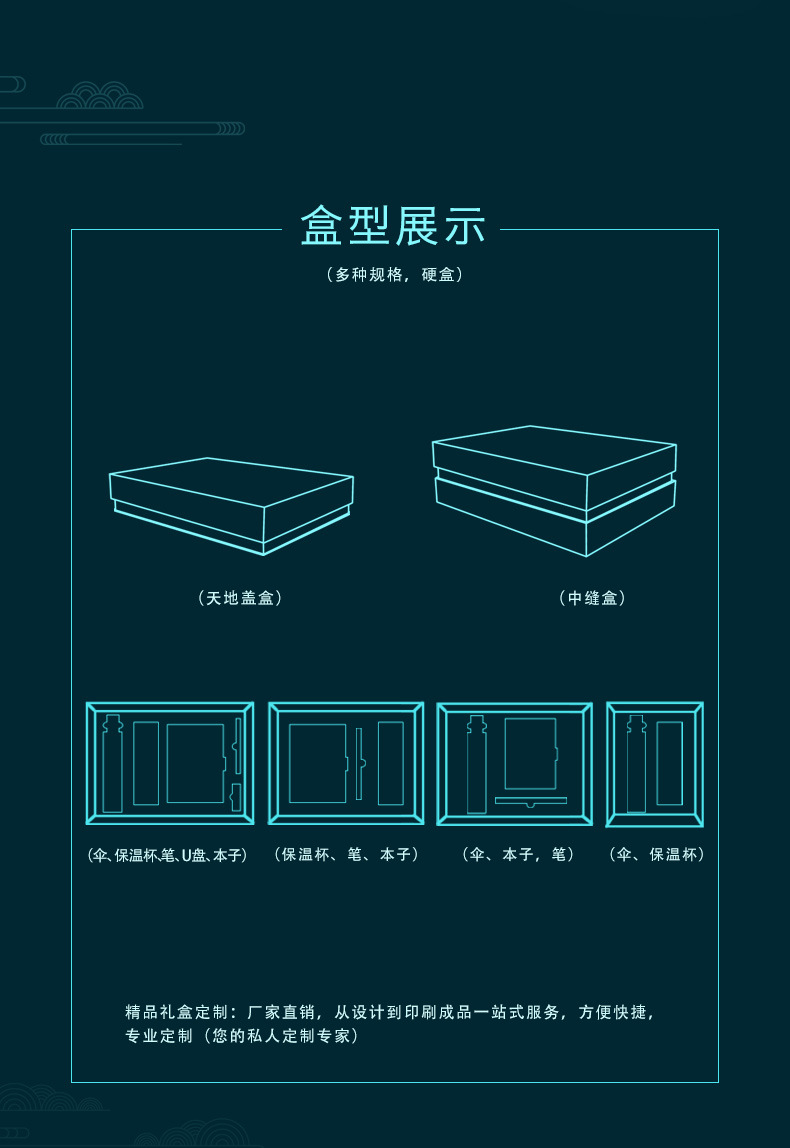 盒型展示

（多种规格，硬盒）

（天地盖盒）

（中缝盒）

（伞、保温杯、笔、U盘、本子）

（保温杯、笔、本子）

（伞、本子，笔）

（伞、保温杯）

精品礼盒定制：厂家直销，从设计到印刷成品一站式服务，方便快捷，专业定制（您的私人定制专家）