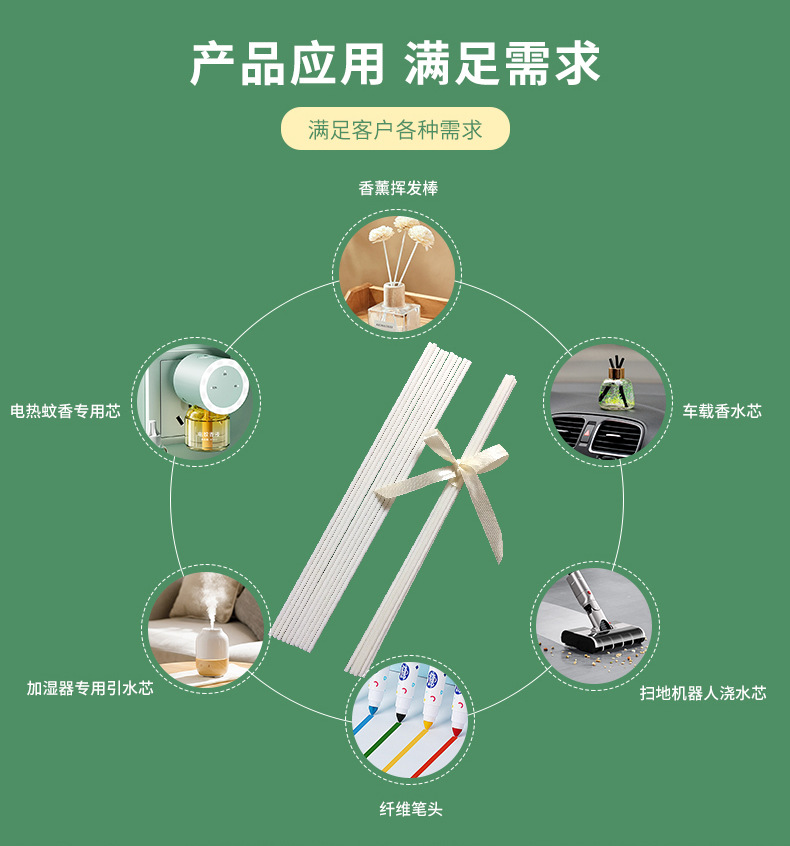 产品应用 满足需求

满足客户各种需求

香薰挥发棒

电热蚊香专用芯

车载香水芯

加湿器专用引水芯

扫地机器人浇水芯

纤维笔头