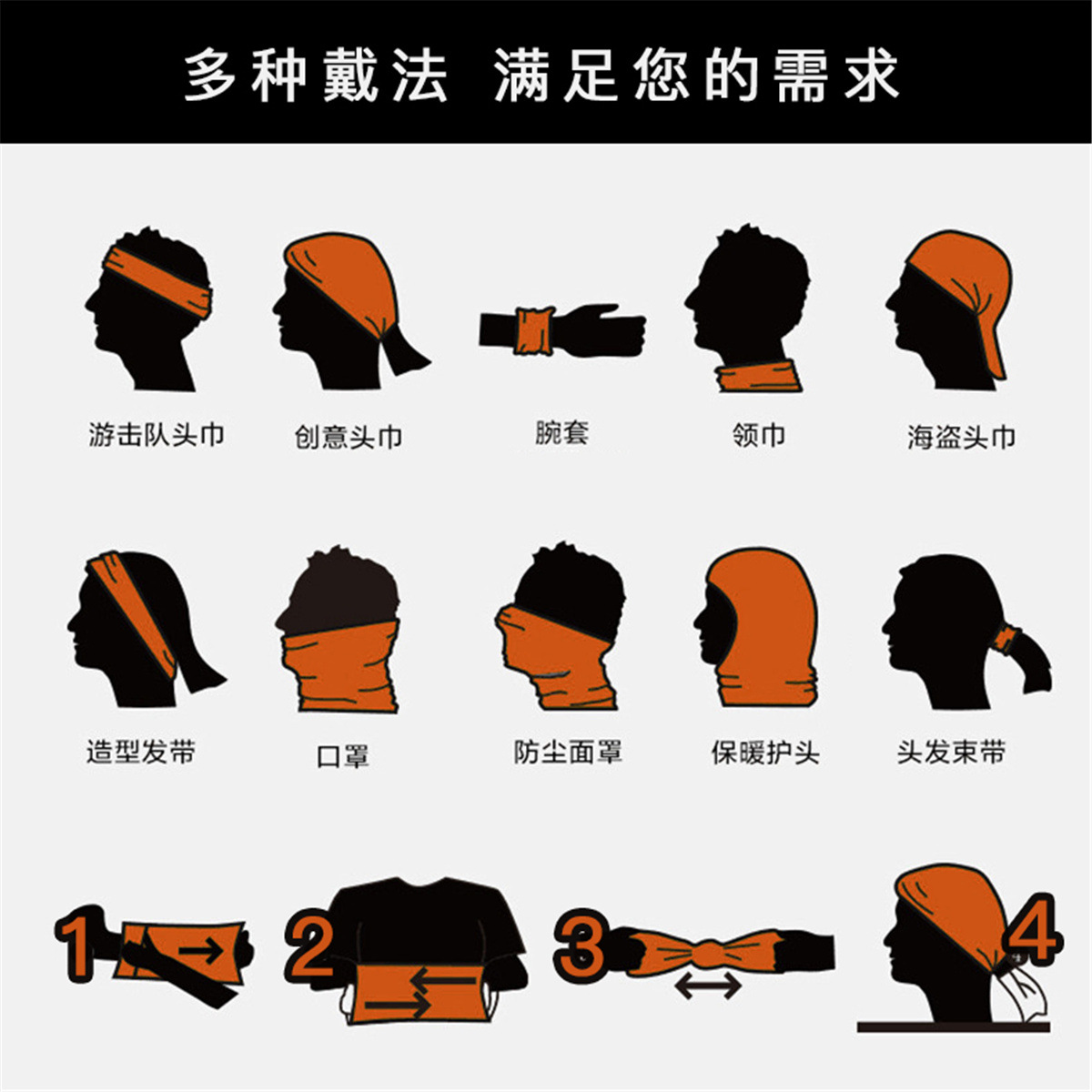 多种戴法 满足您的需求

游击队头巾

创意头巾

腕套

领巾

海盗头巾

造型发带

口罩

防尘面罩

保暖护头

头发束带

1

2

3

4