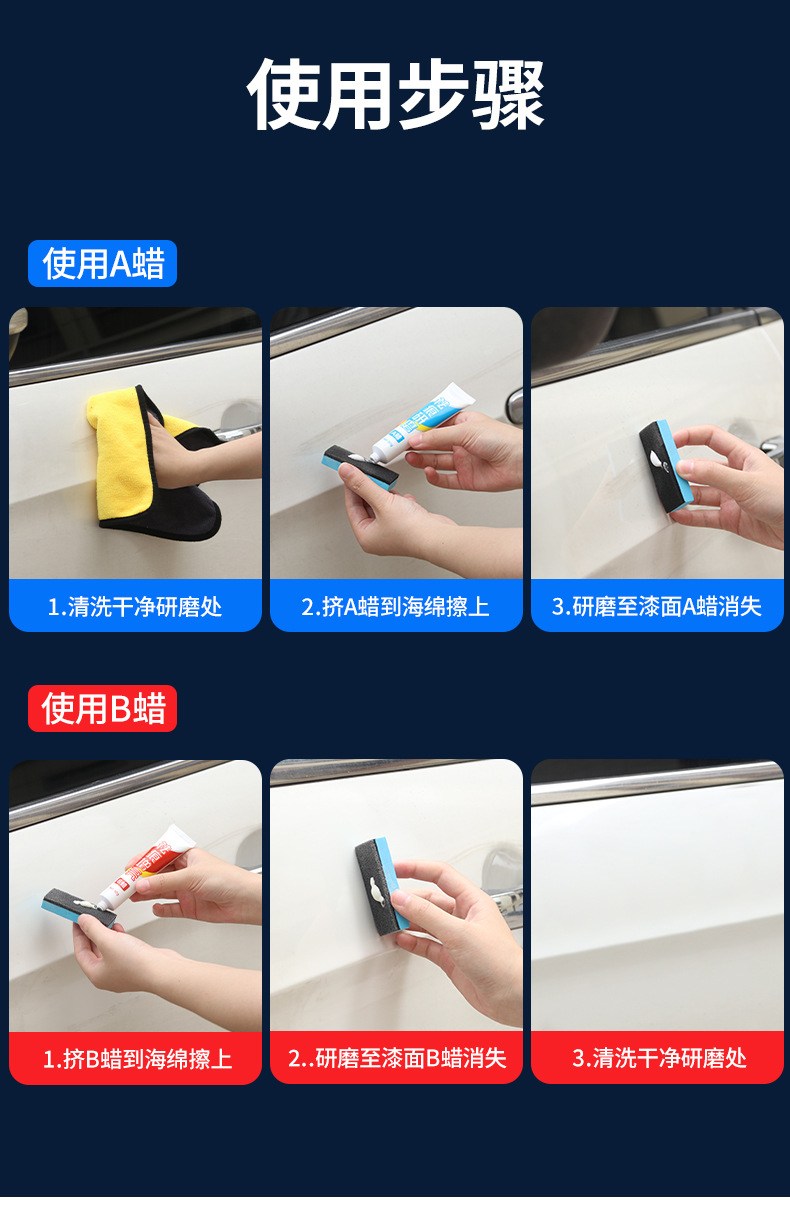 使用步骤

使用A蜡

1.清洗干净研磨处

2.挤A蜡到海绵擦上

3.研磨至漆面A蜡消失

使用B蜡

1.挤B蜡到海绵擦上

2..研磨至漆面B蜡消失

3.清洗干净研磨处