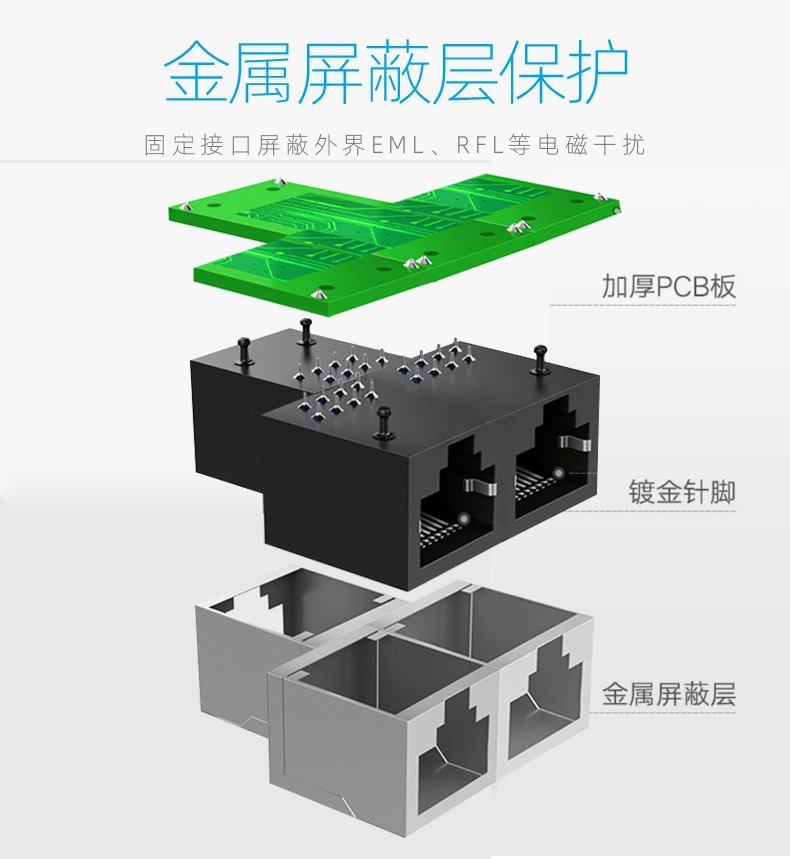 金属屏蔽层保护

固定接口屏蔽外界EML、RFL等电磁干扰

加厚PCB板

镀金针脚

金属屏蔽层