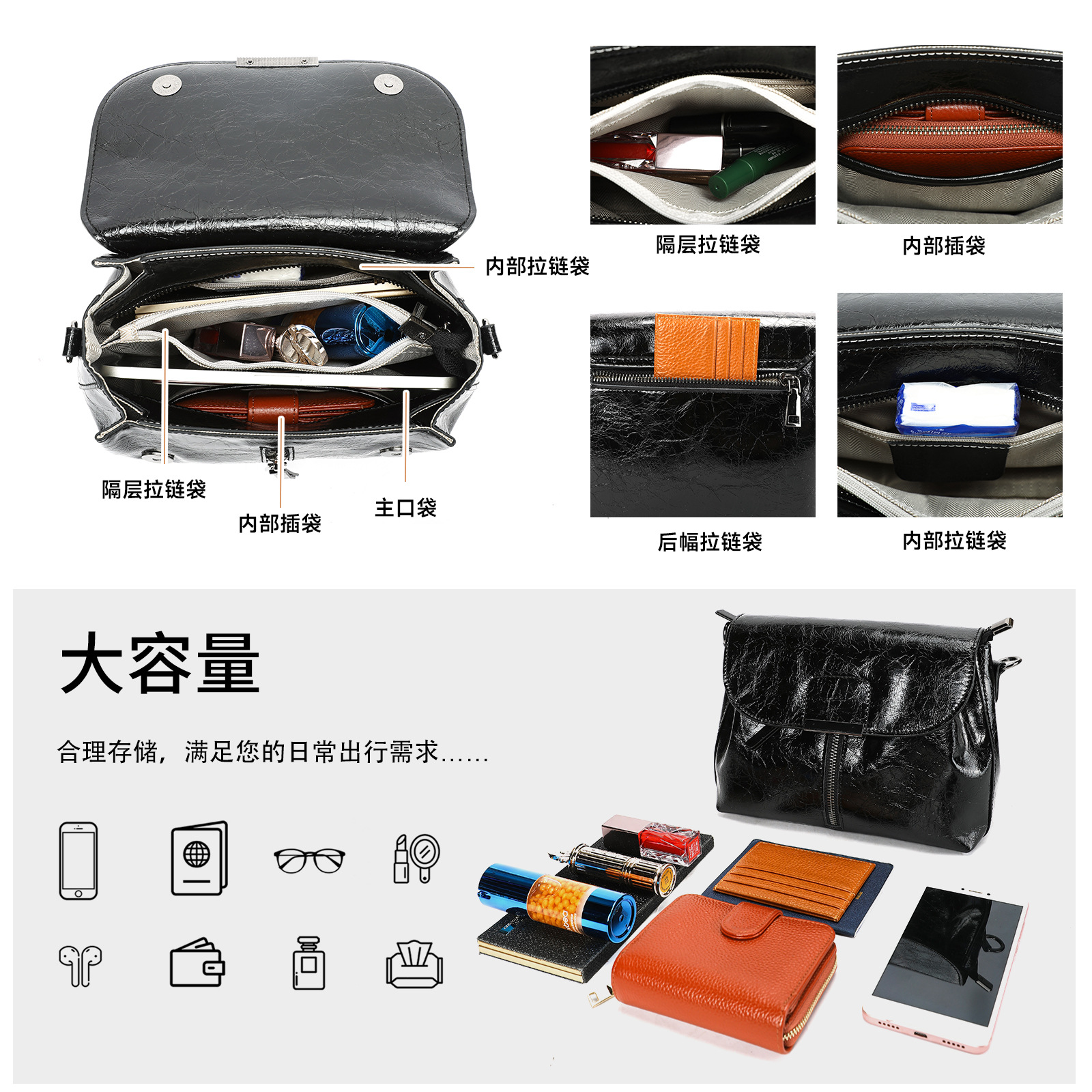 内部拉链袋

隔层拉链袋

内部插袋

主口袋

隔层拉链袋

内部插袋

后幅拉链袋

内部拉链袋

大容量

合理存储，满足您的日常出行需求......