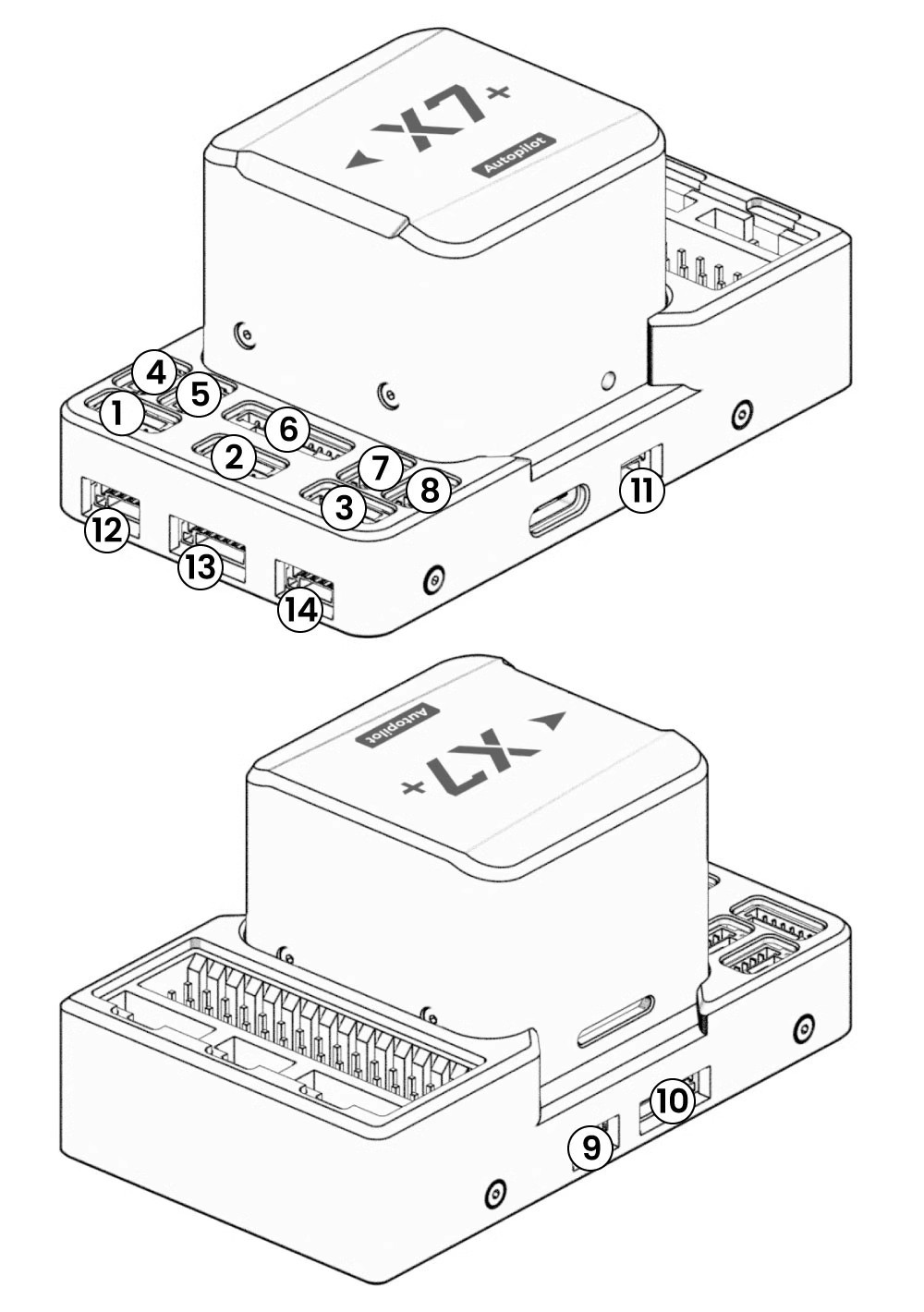 X7+
Autopilot
4
5
1
6
2
7
8
3
11
12
13
14
Autopilot
X7+
10
9