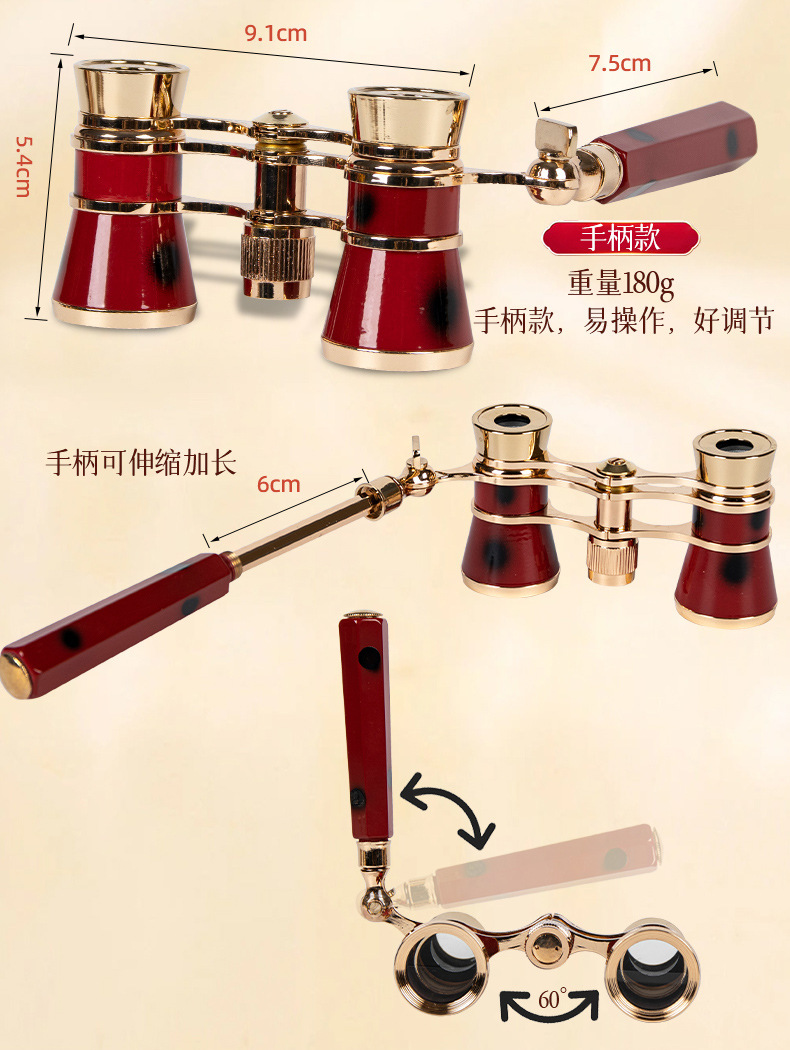 9.1cm

7.5cm

5.4cm

手柄款

重量180g
手柄款，易操作，好调节

手柄可伸缩加长

6cm

60°