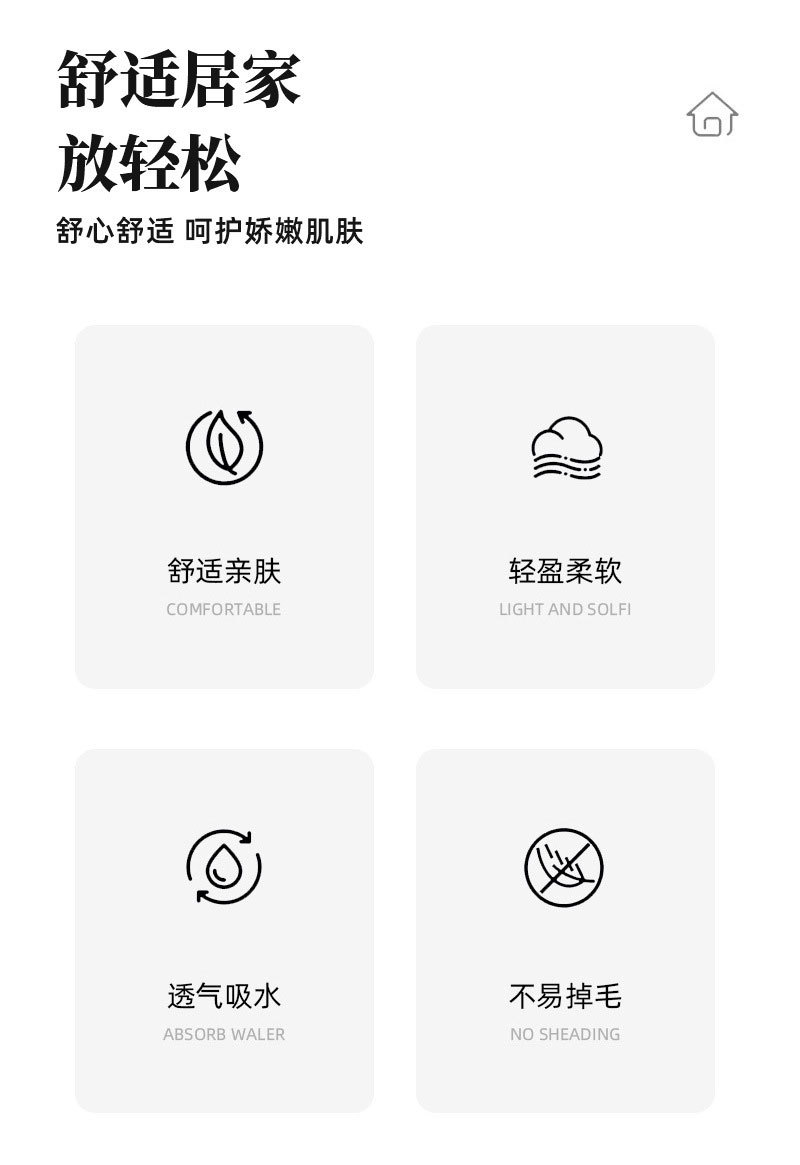 舒适居家
放轻松

舒心舒适 呵护娇嫩肌肤

舒适亲肤
COMFORTABLE

轻盈柔软
LIGHT AND SOLFI

透气吸水
ABSORB WALER

不易掉毛
NO SHEADING