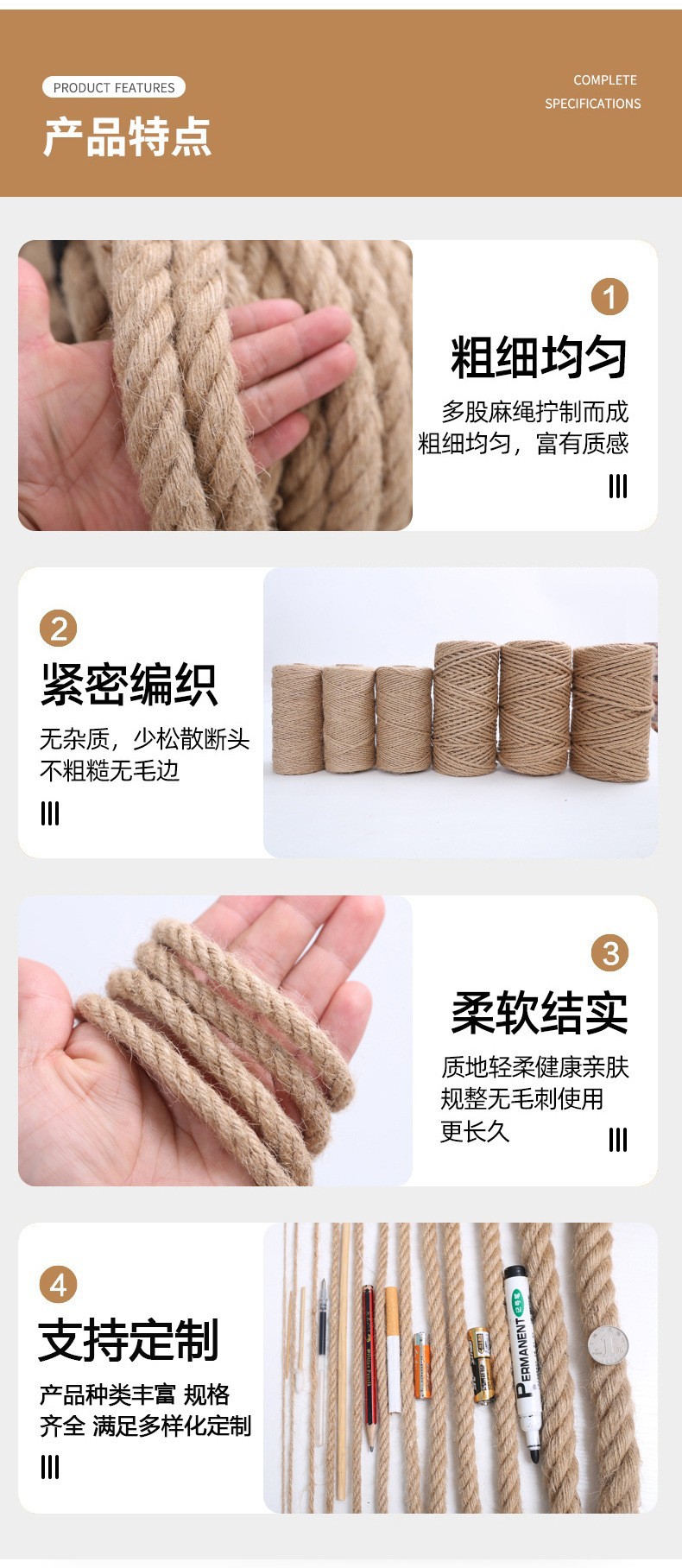 PRODUCT FEATURES

产品特点

COMPLETE SPECIFICATIONS

1

粗细均匀

多股麻绳拧制而成
粗细均匀，富有质感

2

紧密编织

无杂质，少松散断头
不粗糙无毛边

3

柔软结实

质地轻柔健康亲肤
规整无毛刺使用
更长久

4

支持定制

产品种类丰富 规格
齐全 满足多样化定制

PERMANENT