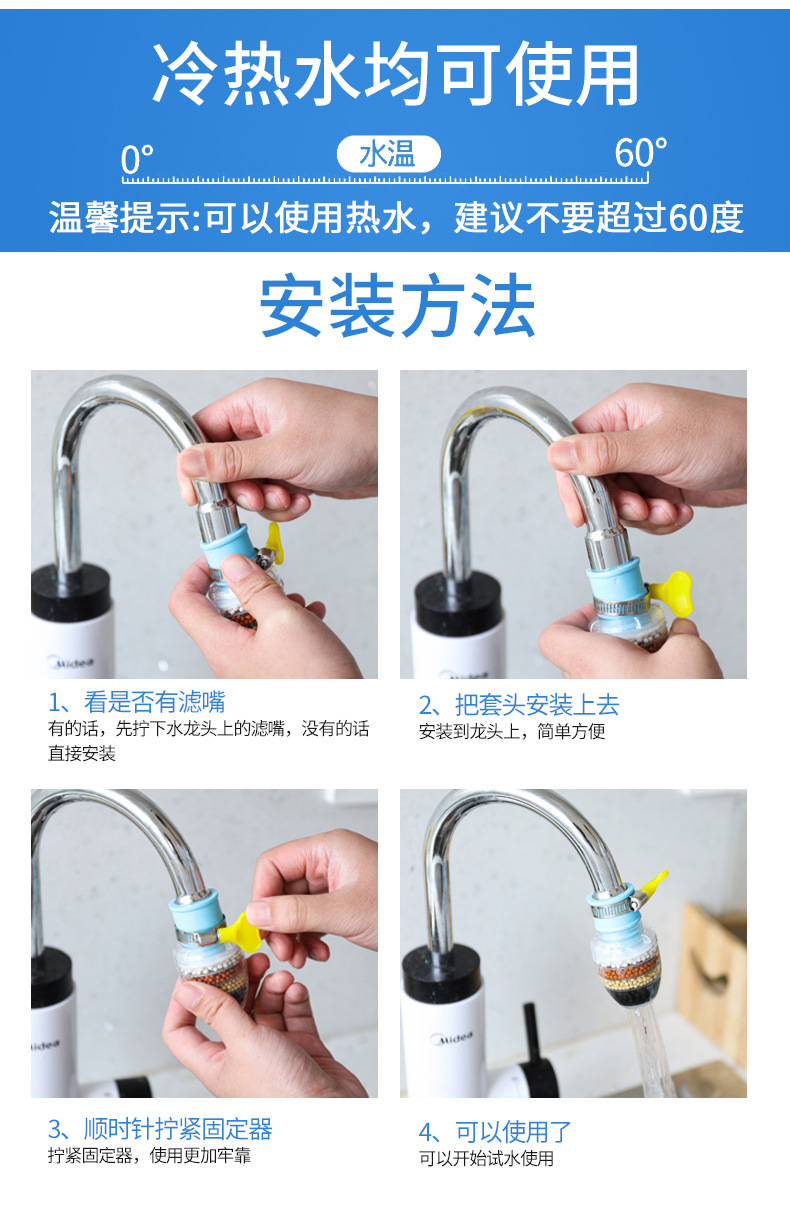 冷热水均可使用

0° 水温 60°

温馨提示:可以使用热水，建议不要超过60度

安装方法

Midea

1、看是否有滤嘴
有的话，先拧下水龙头上的滤嘴，没有的话直接安装

2、把套头安装上去
安装到龙头上，简单方便

Midea

3、顺时针拧紧固定器
拧紧固定器，使用更加牢靠

Midea

4、可以使用了
可以开始试水使用