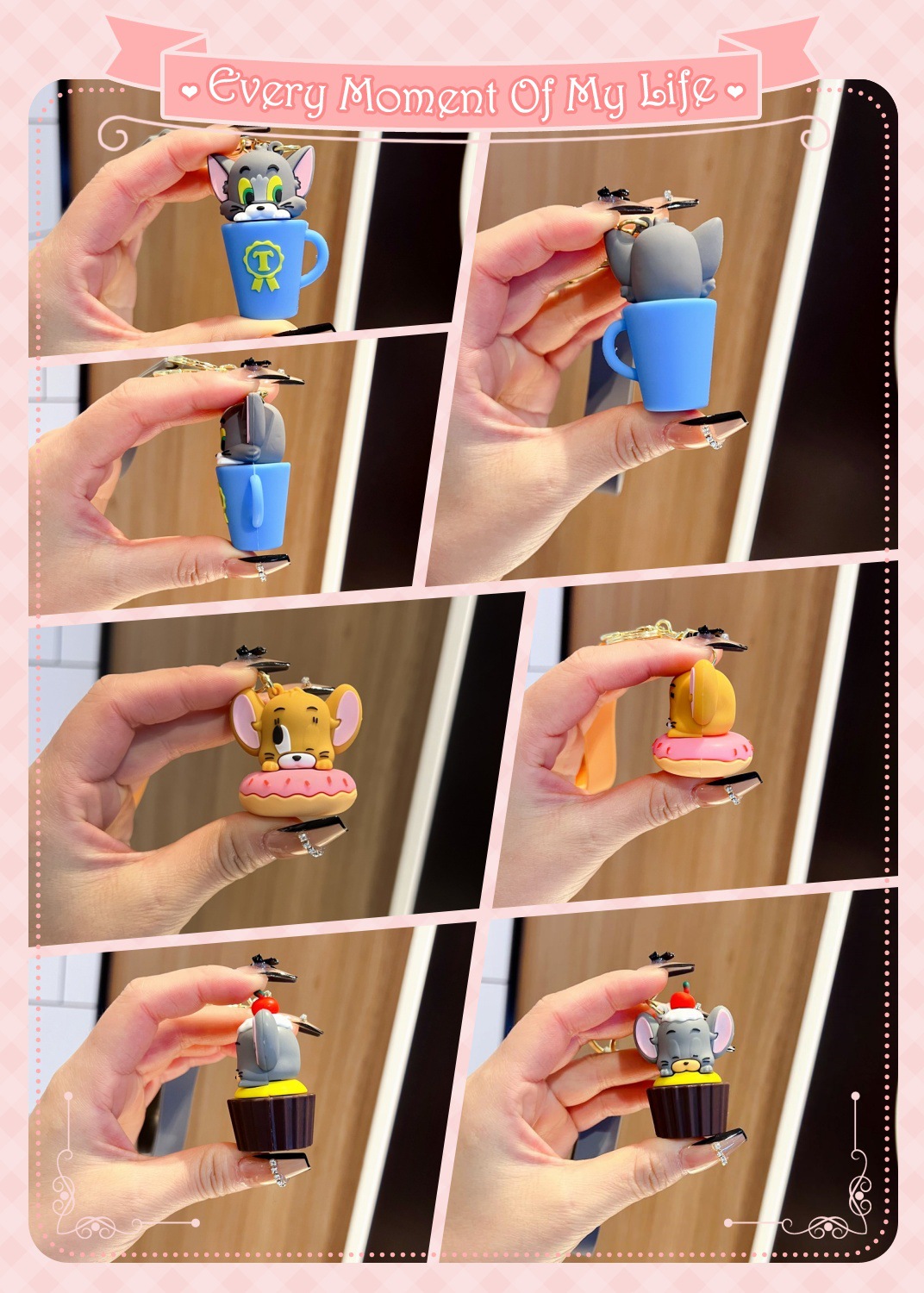 Every Moment Of My Life

T