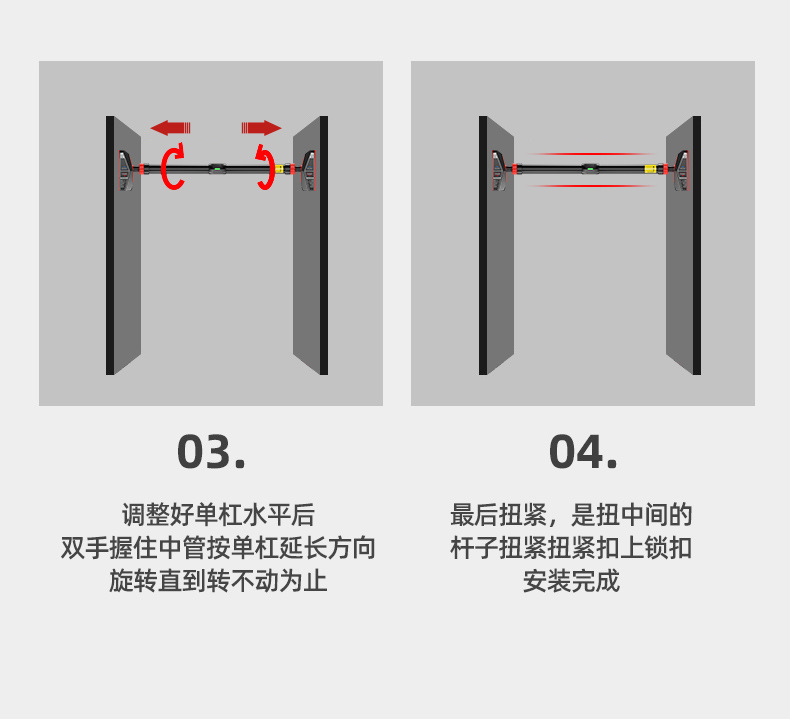 03.

调整好单杠水平后
双手握住中管按单杠延长方向
旋转直到转不动为止

04.

最后扭紧，是扭中间的
杆子扭紧扭紧扣上锁扣
安装完成