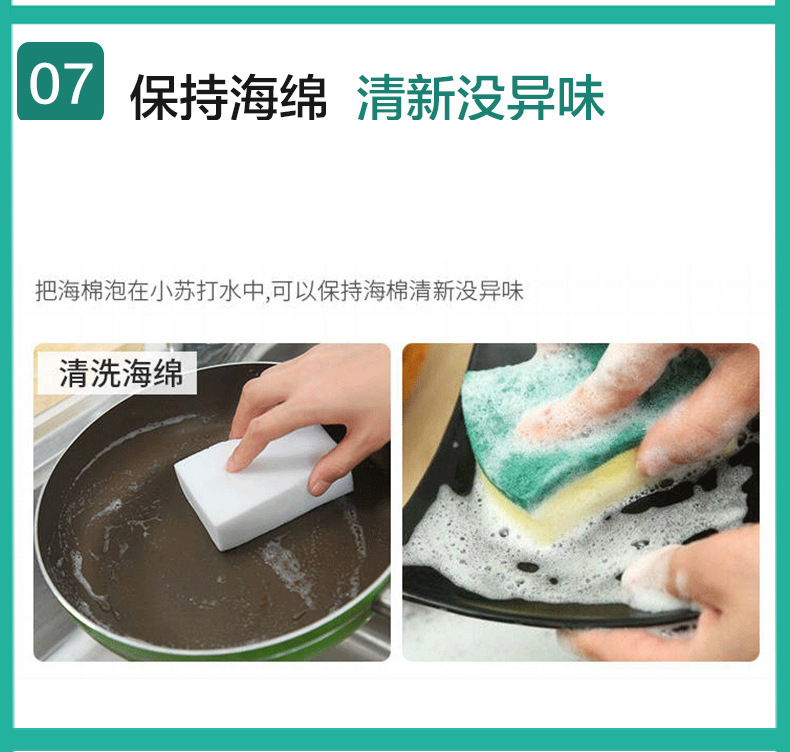 07 保持海绵 清新没异味

把海棉泡在小苏打水中,可以保持海棉清新没异味

清洗海绵