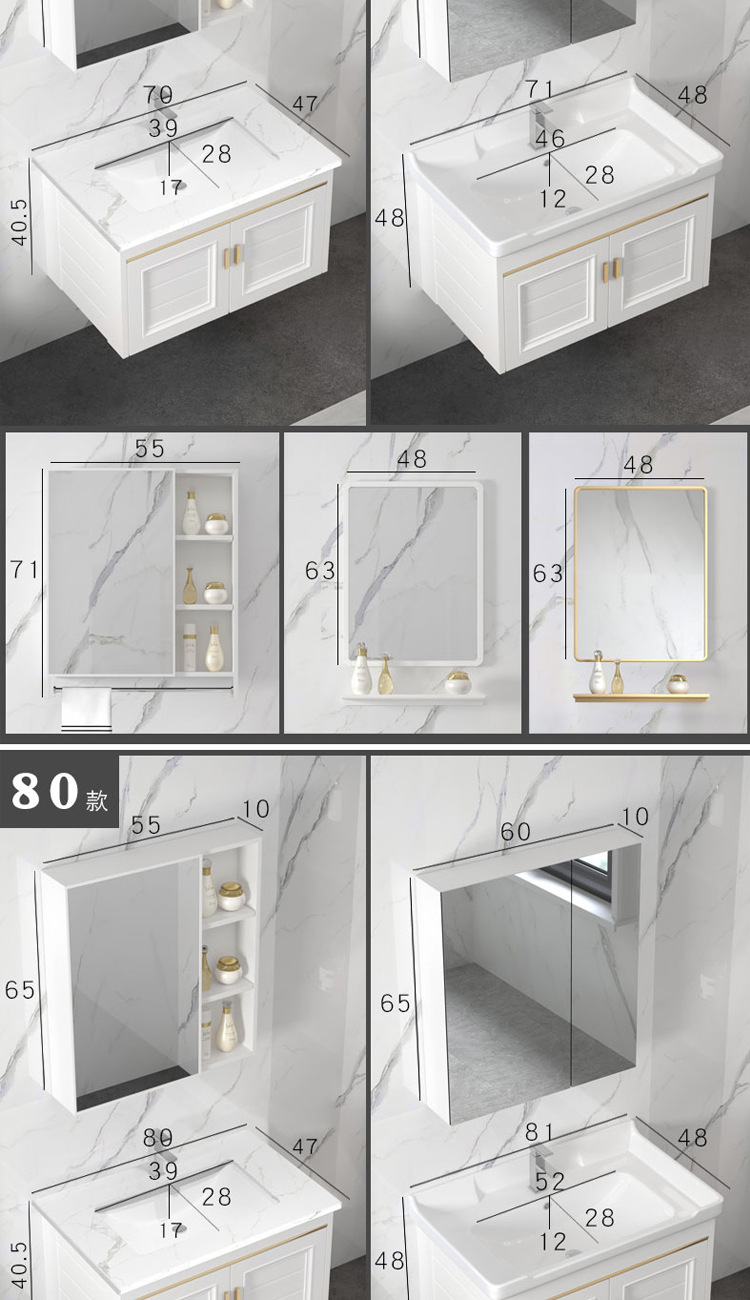 70
47
39
28
17
40.5

71
48
46
28
12
48

55
71

48
63

48
63

80款

55
10
65

60
10
65

80
47
39
28
17
40.5

81
48
52
28
12
48