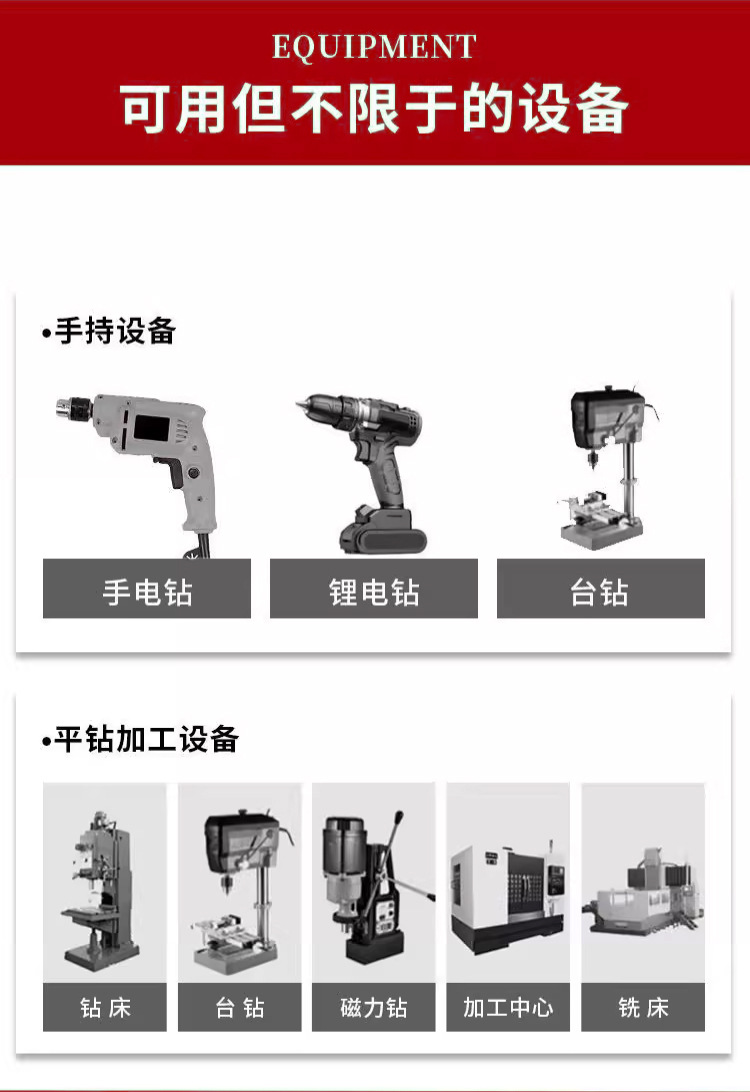 EQUIPMENT
可用但不限于的设备

•手持设备

手电钻
锂电钻
台钻

•平钻加工设备

钻床
台钻
磁力钻
加工中心
铣床