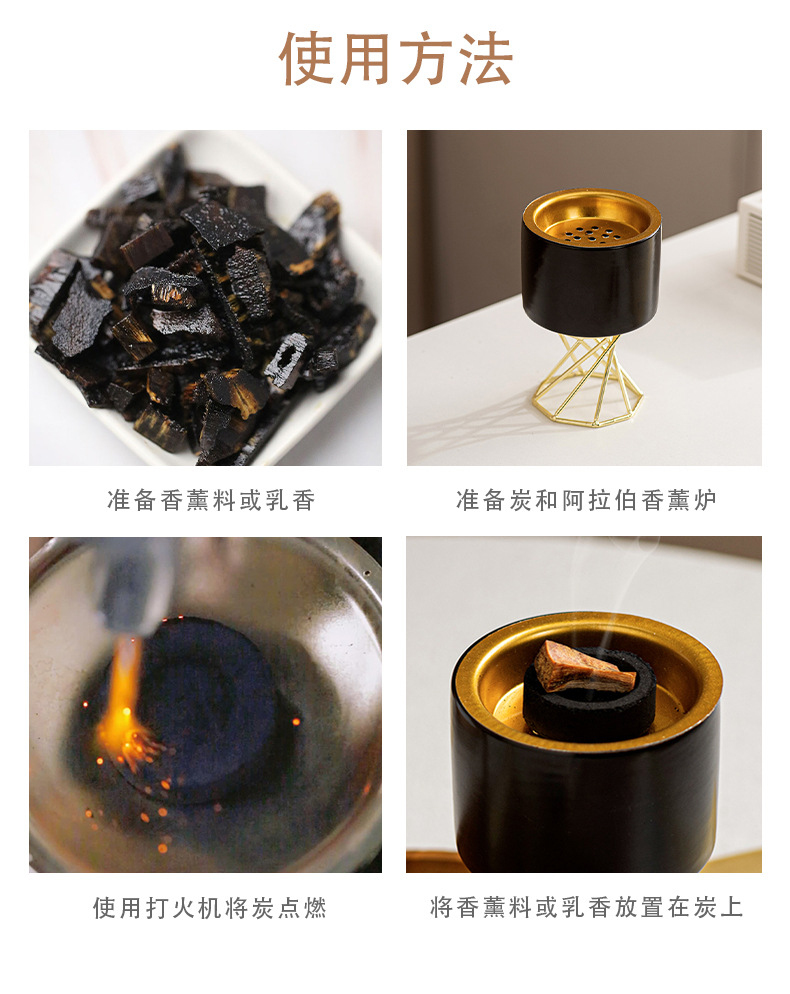 使用方法

准备香薰料或乳香

准备炭和阿拉伯香薰炉

使用打火机将炭点燃

将香薰料或乳香放置在炭上