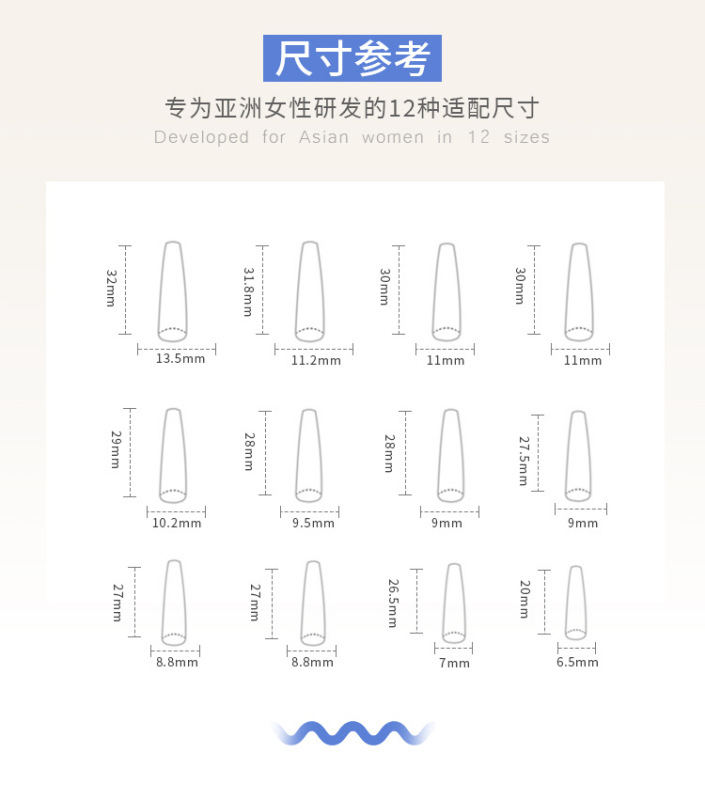 尺寸参考

专为亚洲女性研发的12种适配尺寸

Developed for Asian women in 12 sizes

32mm
13.5mm

31.8mm
11.2mm

30mm
11mm

30mm
11mm

29mm
10.2mm

28mm
9.5mm

28mm
9mm

27.5mm
9mm

27mm
8.8mm

27mm
8.8mm

26.5mm
7mm

20mm
6.5mm