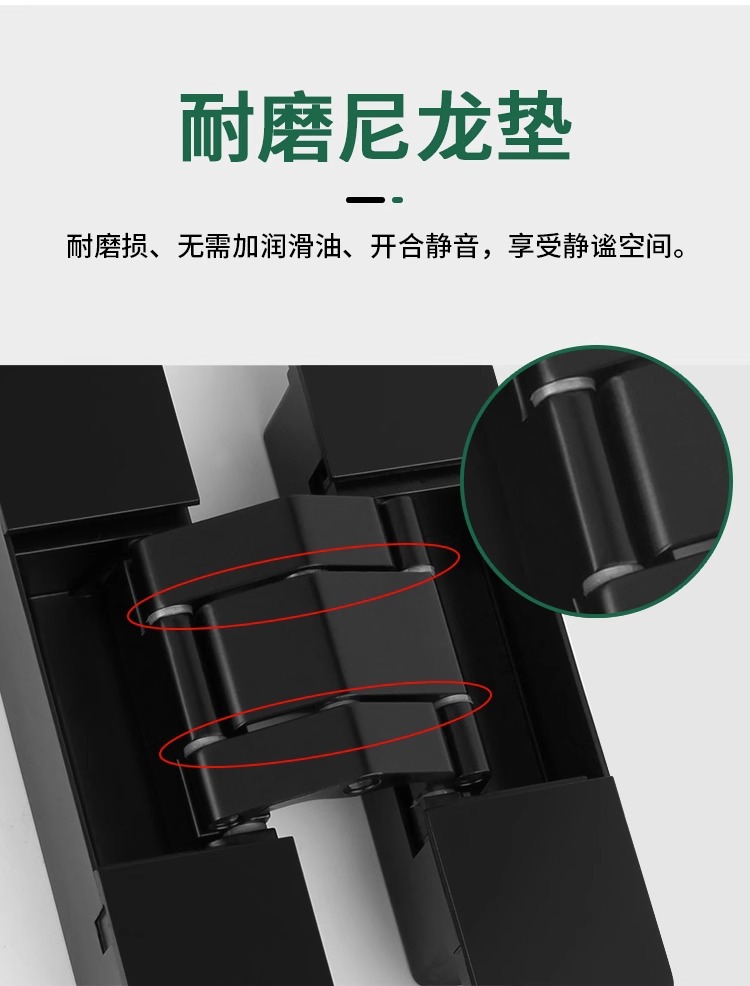 耐磨尼龙垫

耐磨损、无需加润滑油、开合静音，享受静谧空间。