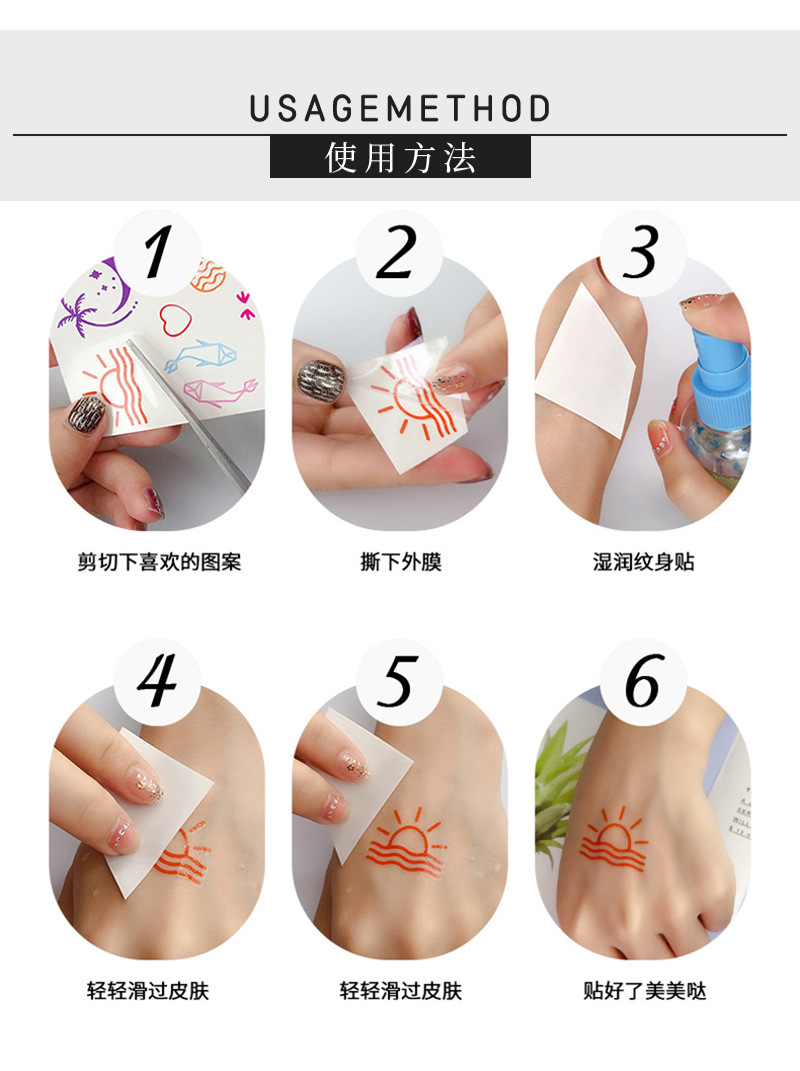 USAGEMETHOD

使用方法

1

剪切下喜欢的图案

2

撕下外膜

3

湿润纹身贴

4

轻轻滑过皮肤

5

轻轻滑过皮肤

6

贴好了美美哒