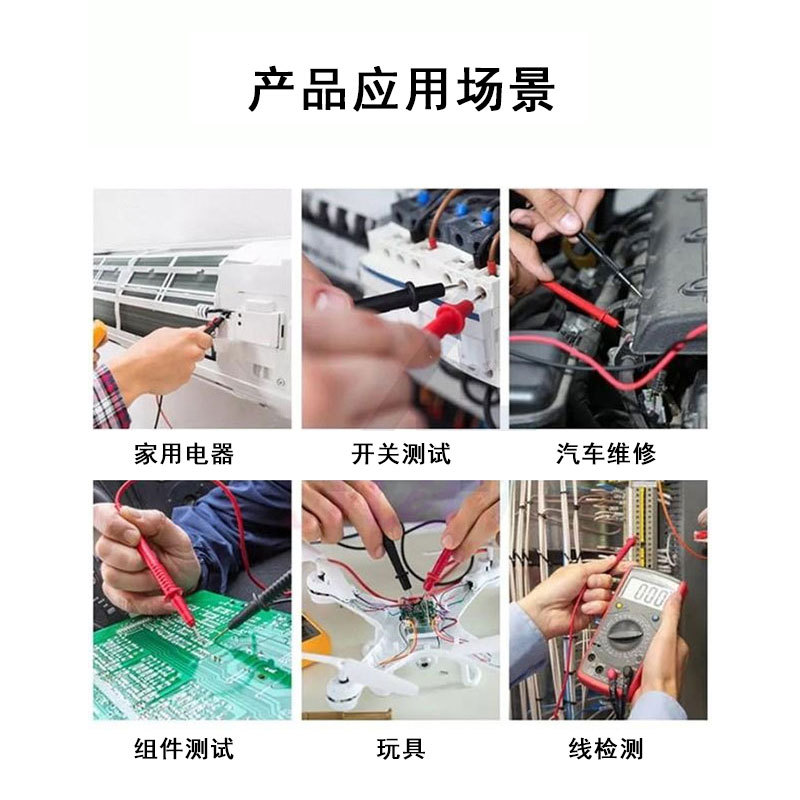 产品应用场景

家用电器

开关测试

汽车维修

组件测试

玩具

线检测