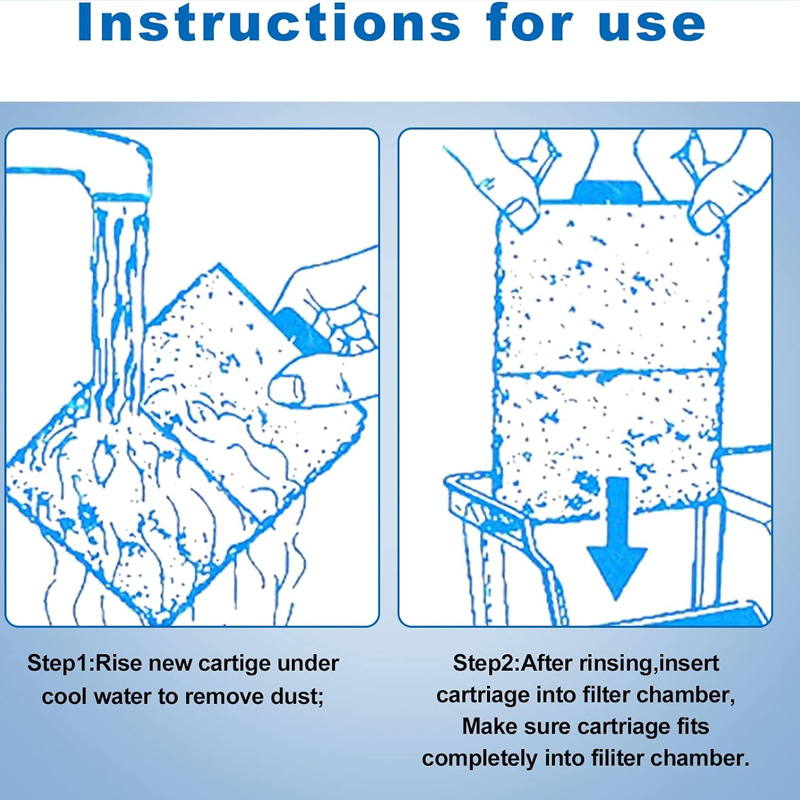 Instructions for use

Step1:Rise new cartige under cool water to remove dust;

Step2:After rinsing,insert cartriage into filter chamber, Make sure cartriage fits completely into filiter chamber.