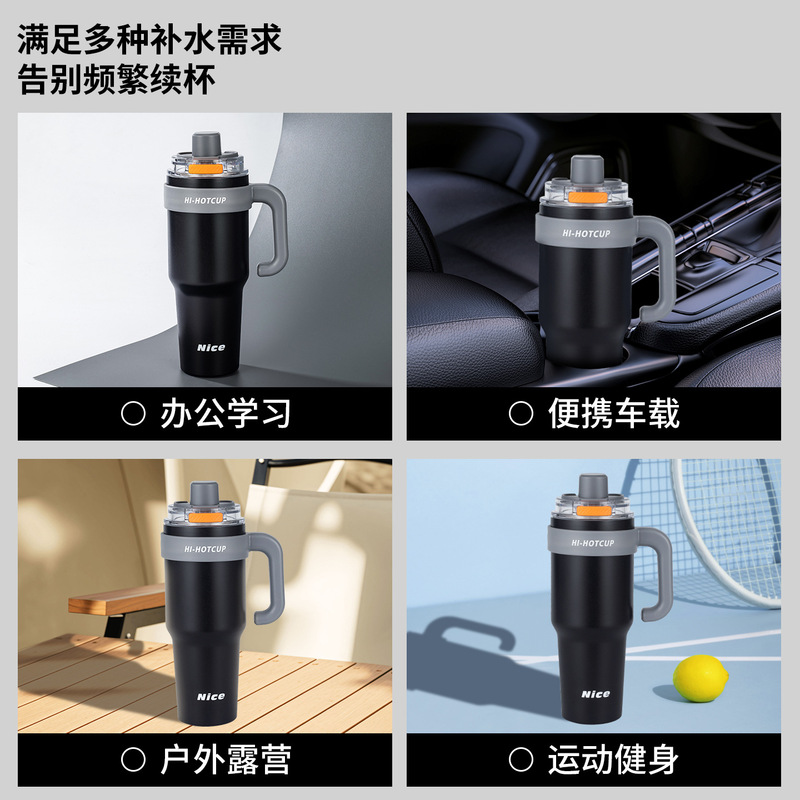 满足多种补水需求
告别频繁续杯

HI-HOTCUP
Nice
○ 办公学习

HI-HOTCUP
○ 便携车载

HI-HOTCUP
Nice
○ 户外露营

HI-HOTCUP
Nice
○ 运动健身