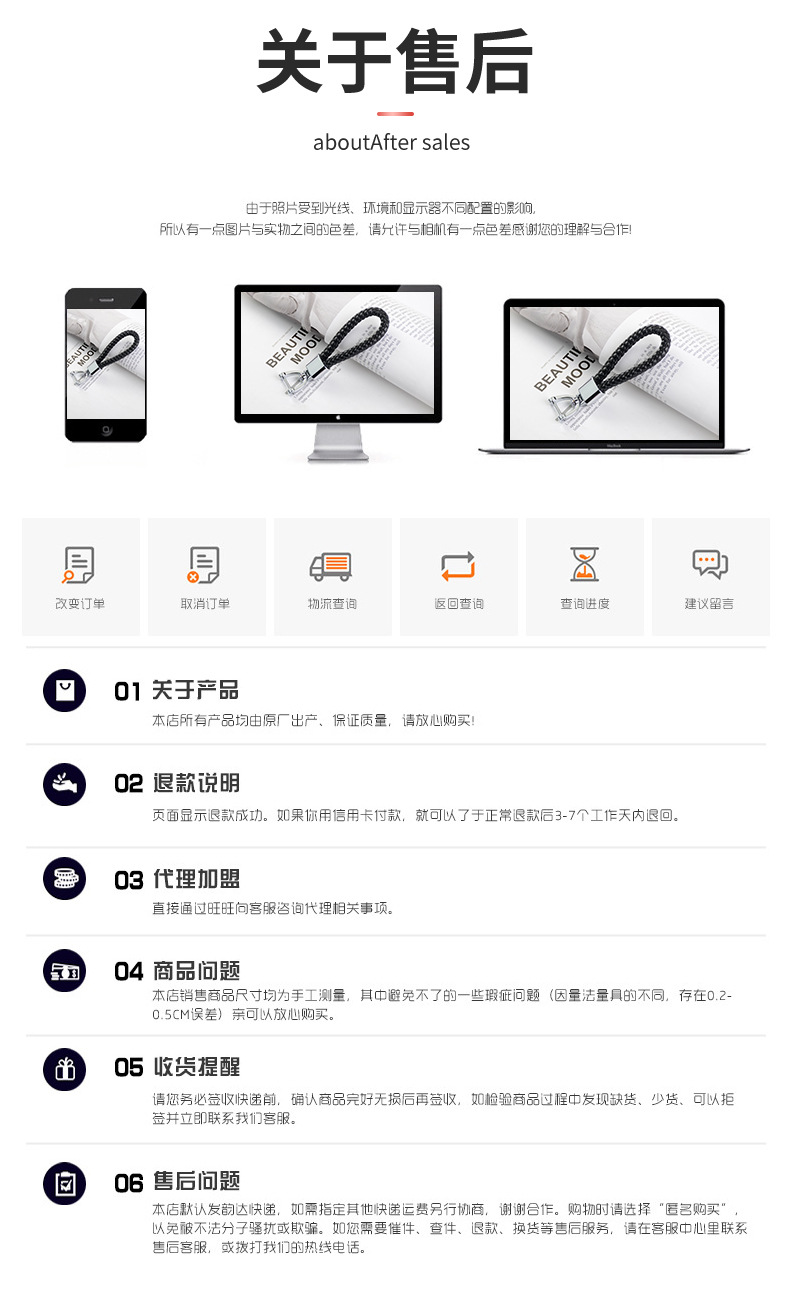 关于售后

aboutAfter sales

由于照片受到光线、环境和显示器不同配置的影响，
所以有一点图片与实物之间的色差，请允许与相机有一点色差感谢您的理解与合作！

BEAUTI MOO

BEAUTI MOO

BEAUTI MOO

改变订单

取消订单

物流查询

返回查询

查询进度

建议留言

01 关于产品
本店所有产品均由原厂出产、保证质量，请放心购买！

02 退款说明
页面显示退款成功。如果你用信用卡付款，就可以了于正常退款后3-7个工作天内退回。

03 代理加盟
直接通过旺旺向客服咨询代理相关事项。

04 商品问题
本店销售商品尺寸均为手工测量，其中避免不了的一些瑕疵问题（因量法量具的不同，存在0.2-0.5CM误差）亲可以放心购买。

05 收货提醒
请您务必签收快递前，确认商品完好无损后再签收，如检验商品过程中发现缺货、少货、可以拒签并立即联系我们客服。

06 售后问题
本店默认发韵达快递，如需指定其他快递运费另行协商，谢谢合作。购物时请选择"匿名购买"，以免被不法分子骚扰或欺骗。如您需要催件、查件、退款、换货等售后服务，请在客服中心里联系售后客服，或拨打我们的热线电话。