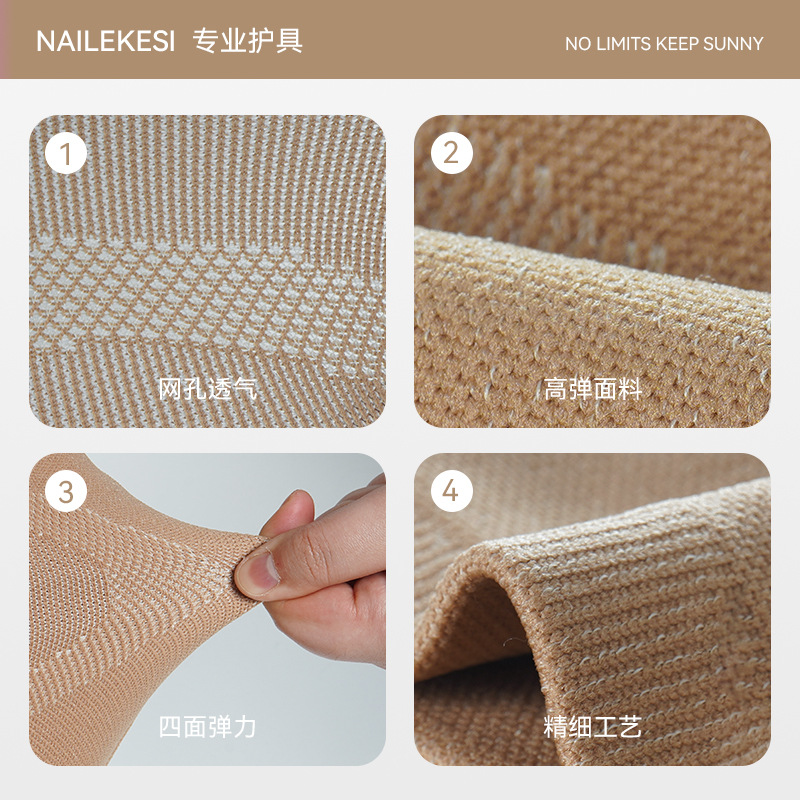 NAILEKESI 专业护具

NO LIMITS KEEP SUNNY

1

网孔透气

2

高弹面料

3

四面弹力

4

精细工艺