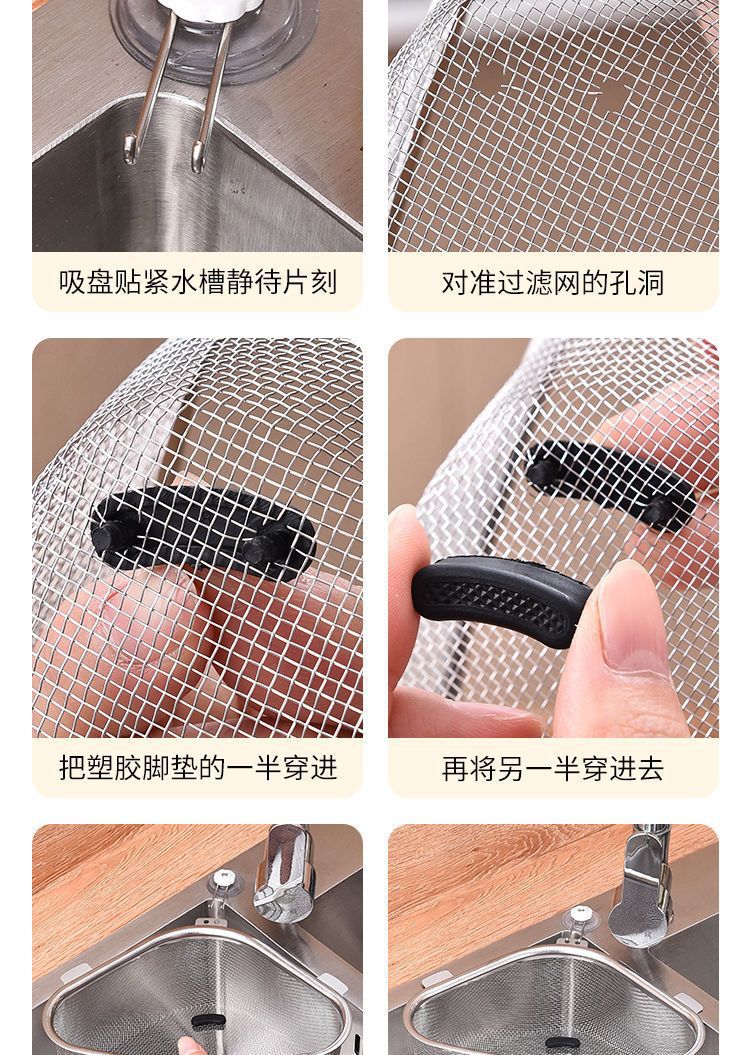 吸盘贴紧水槽静待片刻

对准过滤网的孔洞

把塑胶脚垫的一半穿进

再将另一半穿进去