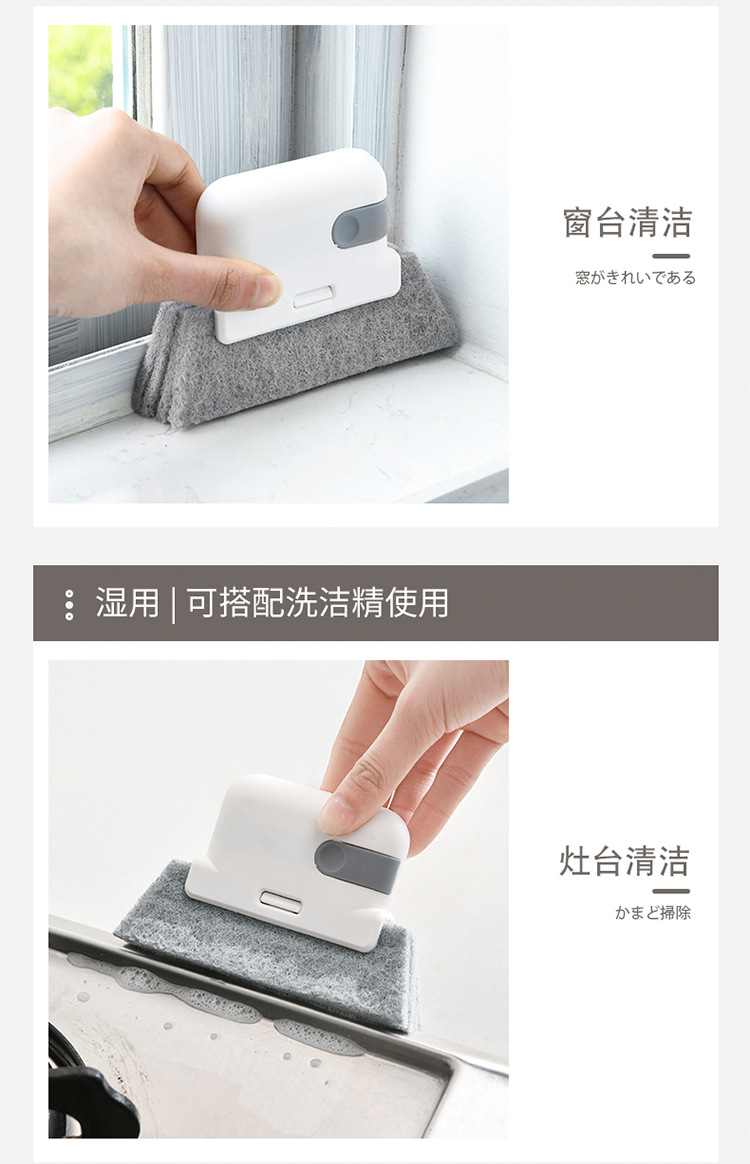 窗台清洁

窓がきれいである

湿用 | 可搭配洗洁精使用

灶台清洁

かまど掃除