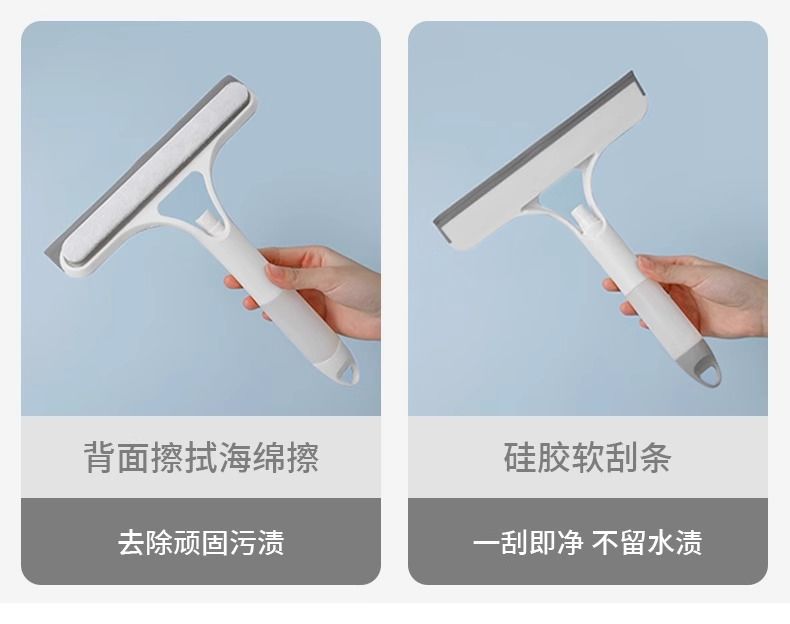 背面擦拭海绵擦

去除顽固污渍

硅胶软刮条

一刮即净 不留水渍