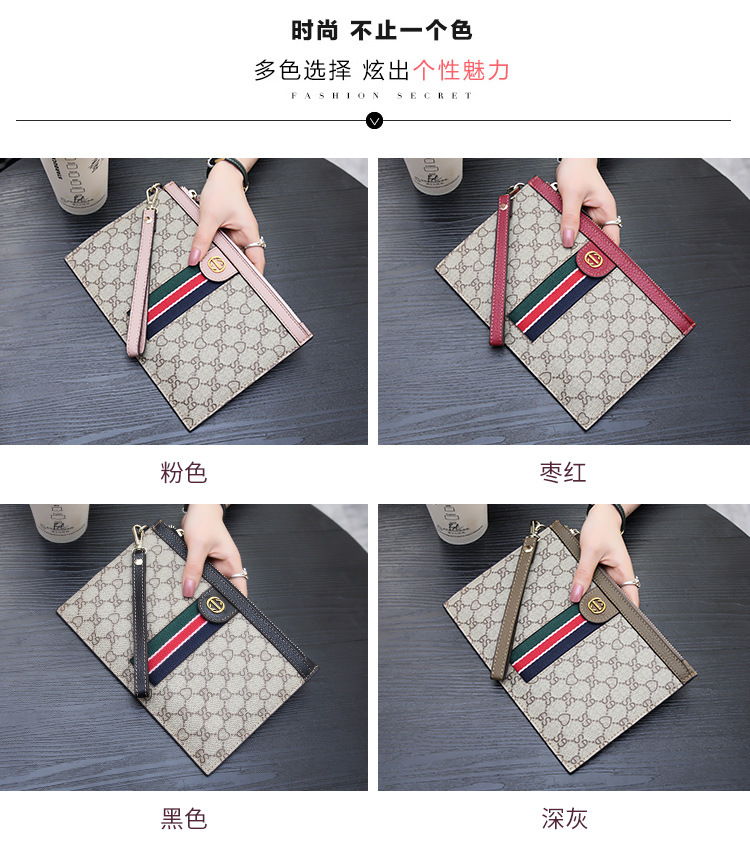 时尚 不止一个色

多色选择 炫出个性魅力

FASHION SECRET

粉色

枣红

黑色

深灰