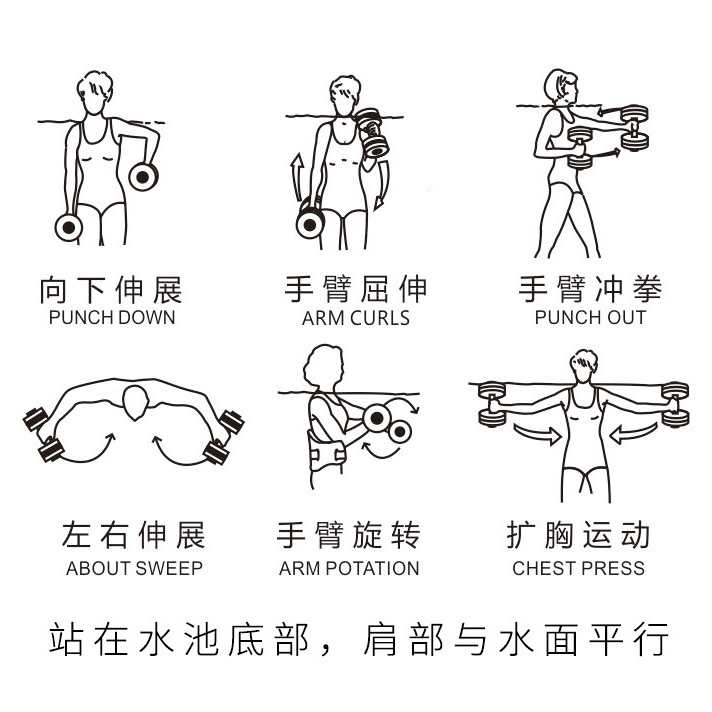 向下伸展
PUNCH DOWN

手臂屈伸
ARM CURLS

手臂冲拳
PUNCH OUT

左右伸展
ABOUT SWEEP

手臂旋转
ARM POTATION

扩胸运动
CHEST PRESS

站在水池底部，肩部与水面平行