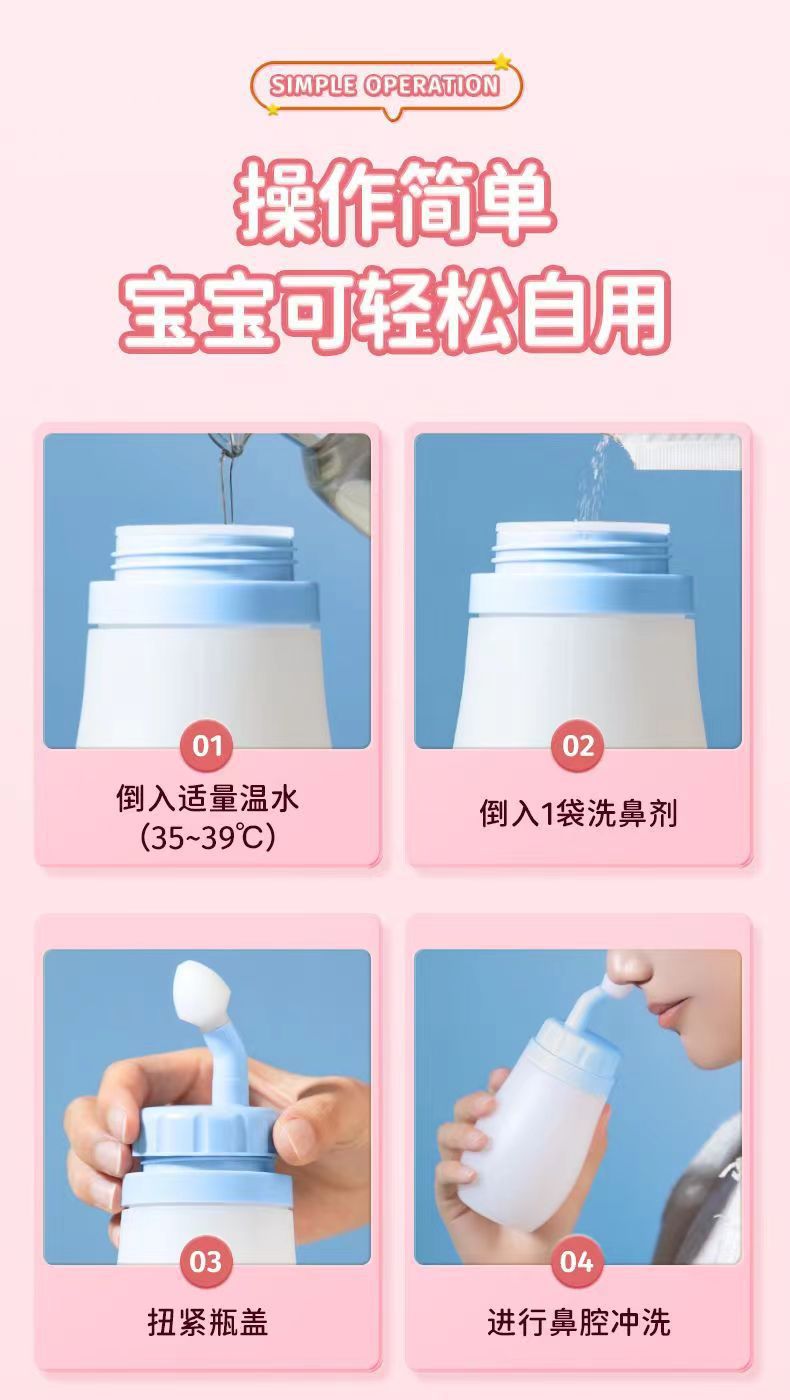 SIMPLE OPERATION

操作简单
宝宝可轻松自用

01
倒入适量温水
(35~39℃)

02
倒入1袋洗鼻剂

03
扭紧瓶盖

04
进行鼻腔冲洗